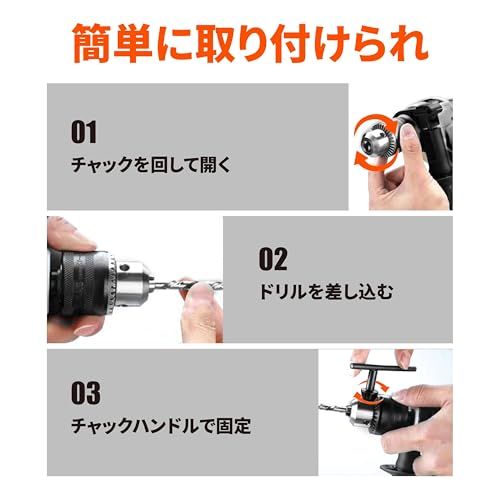 簡単に取り付けられ

01
チャックを回して開く

02
ドリルを差し込む

03
チャックハンドルで固定