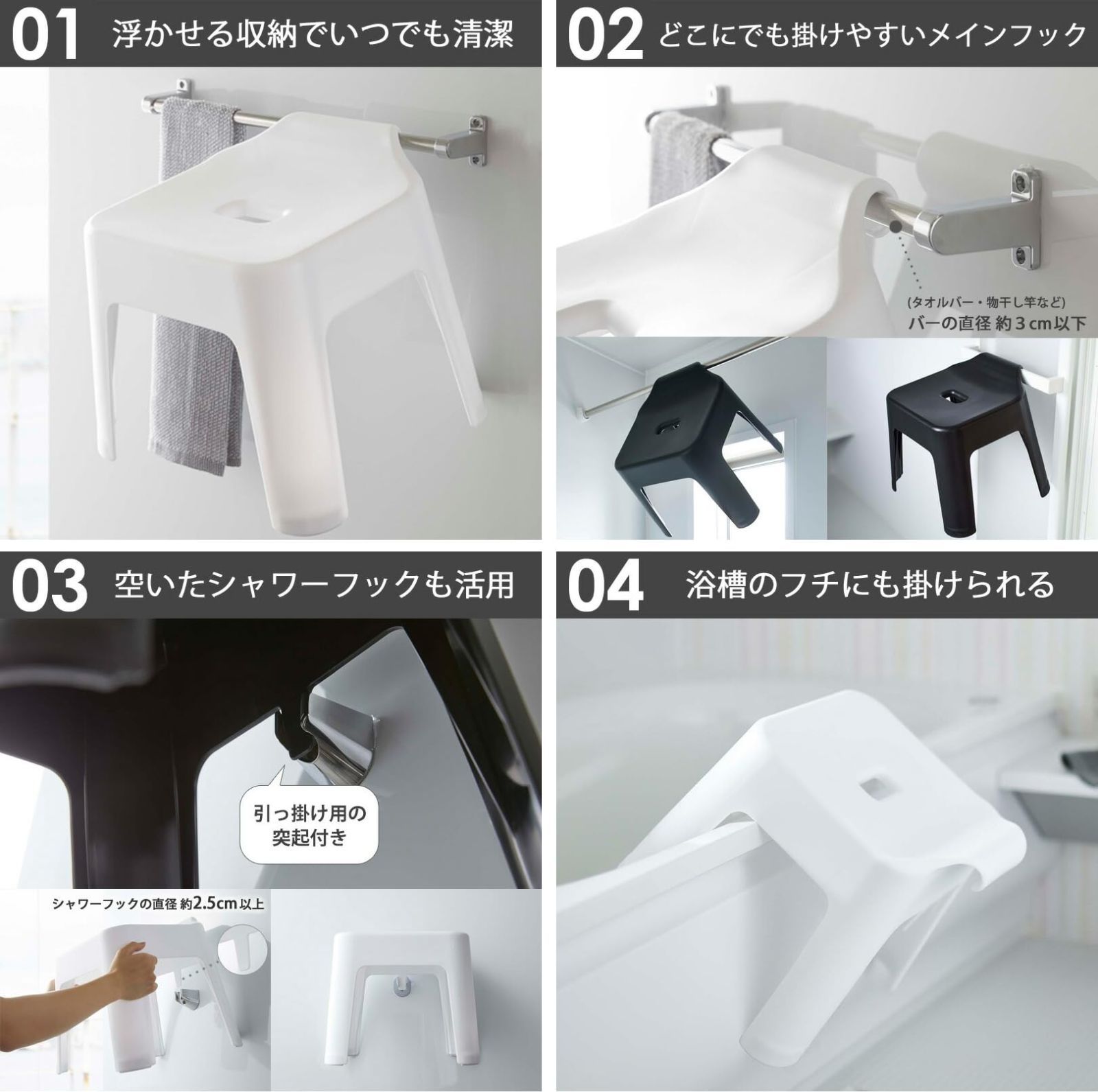 01 浮かせる収納でいつでも清潔

02 どこにでも掛けやすいメインフック

(タオルバー・物干し竿など)
バーの直径 約3cm以下

03 空いたシャワーフックも活用

引っ掛け用の突起付き

シャワーフックの直径 約2.5cm以上

04 浴槽のフチにも掛けられる