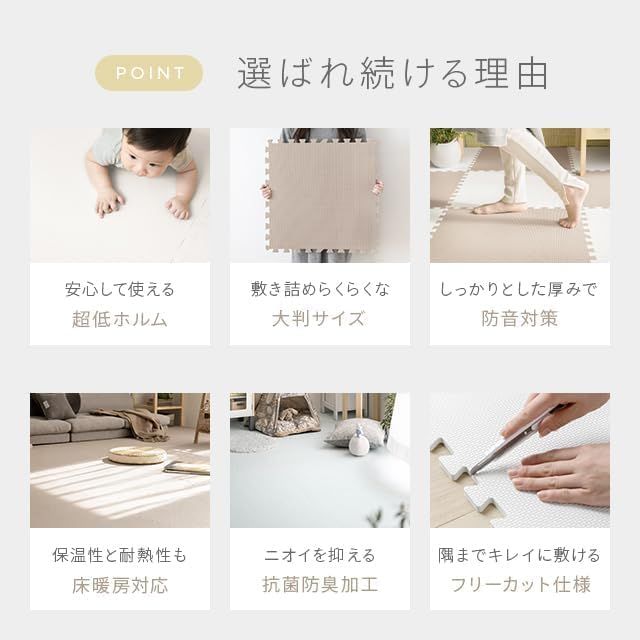 POINT 選ばれ続ける理由

安心して使える
超低ホルム

敷き詰めらくらくな
大判サイズ

しっかりとした厚みで
防音対策

保温性と耐熱性も
床暖房対応

ニオイを抑える
抗菌防臭加工

隅までキレイに敷ける
フリーカット仕様