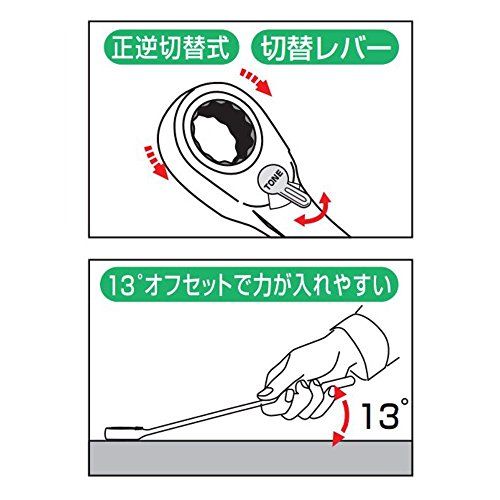 正逆切替式

切替レバー

TONE

13°オフセットで力が入れやすい

13°