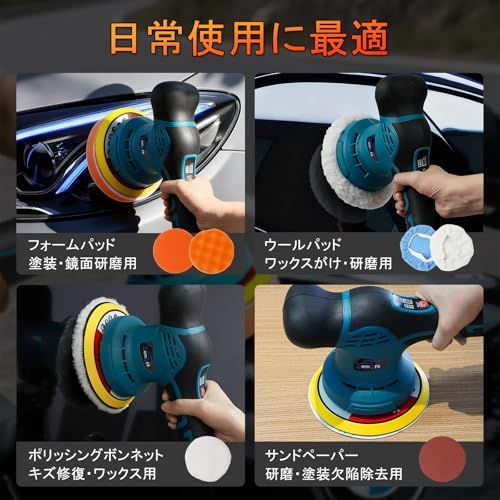 日常使用に最適

フォームパッド
塗装・鏡面研磨用

ウールパッド
ワックスがけ・研磨用

ポリッシングボンネット
キズ修復・ワックス用

サンドペーパー
研磨・塗装欠陥除去用