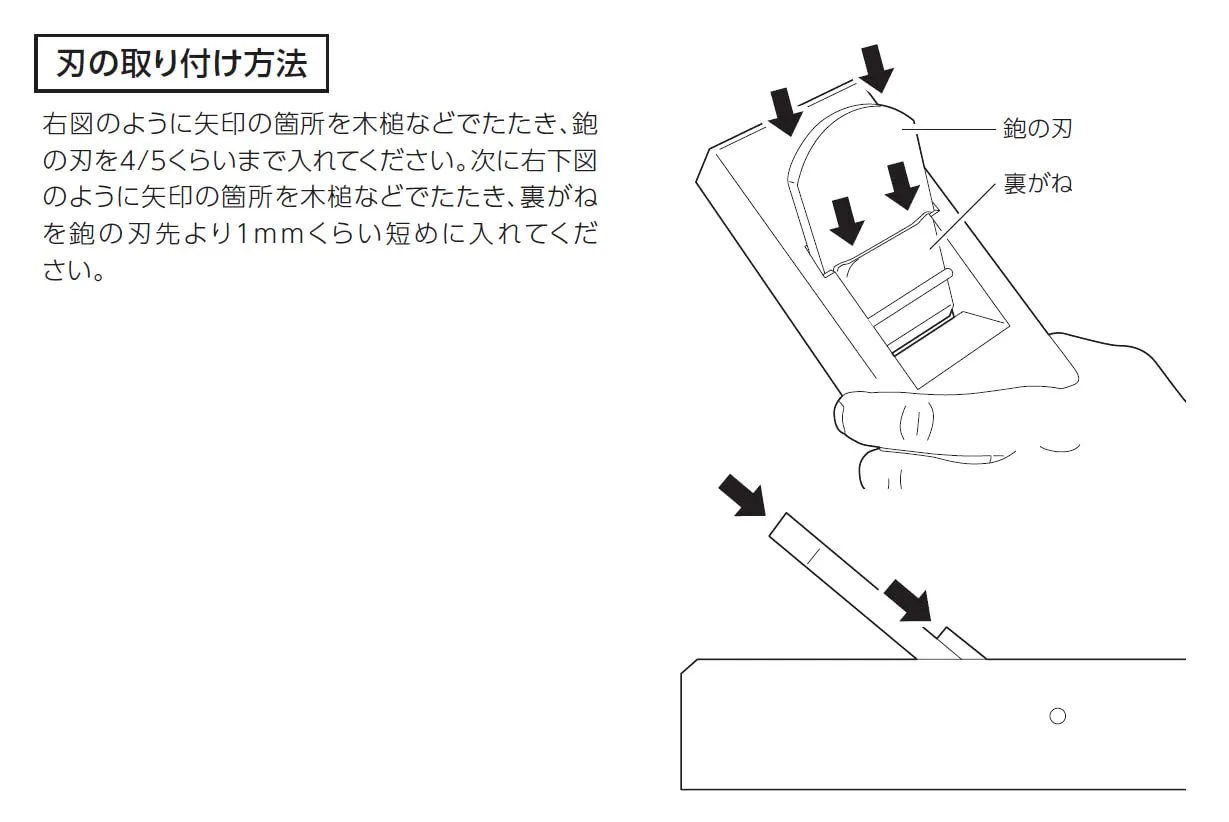 刃の取り付け方法

右図のように矢印の箇所を木槌などでたたき、鉋の刃を4/5くらいまで入れてください。次に右下図のように矢印の箇所を木槌などでたたき、裏がねを鉋の刃先より1mmくらい短めに入れてください。

鉋の刃
裏がね