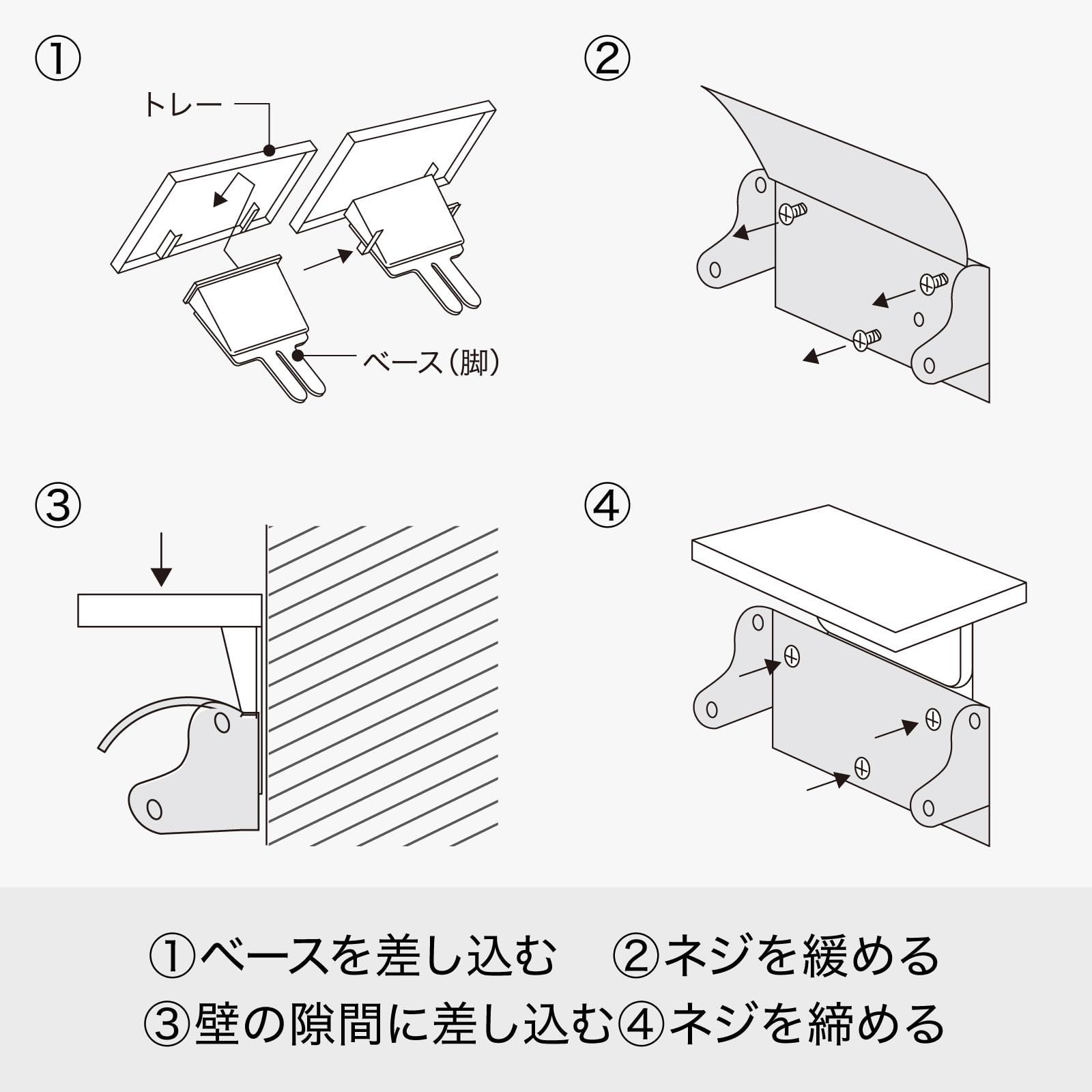 ①

トレー

ベース（脚）

②

③

④

①ベースを差し込む　②ネジを緩める
③壁の隙間に差し込む④ネジを締める