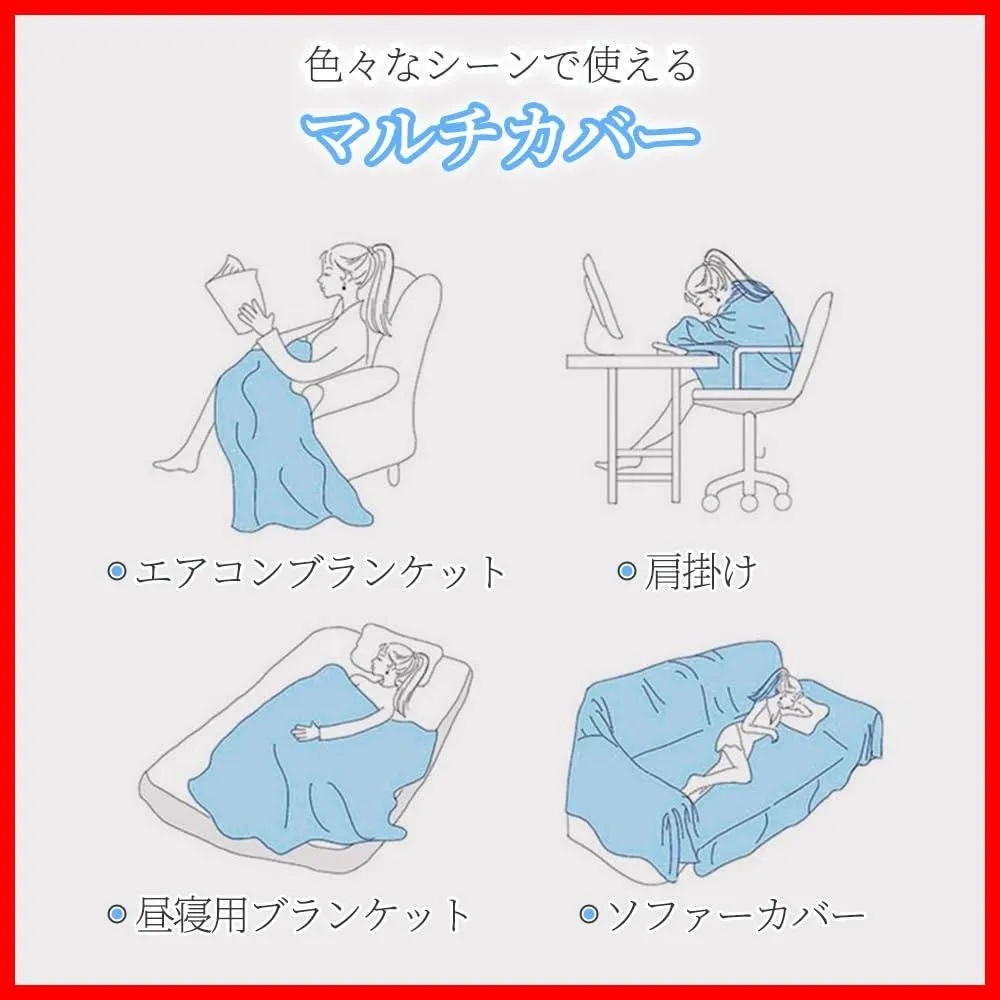 色々なシーンで使える
マルチカバー

エアコンブランケット

肩掛け

昼寝用ブランケット

ソファーカバー