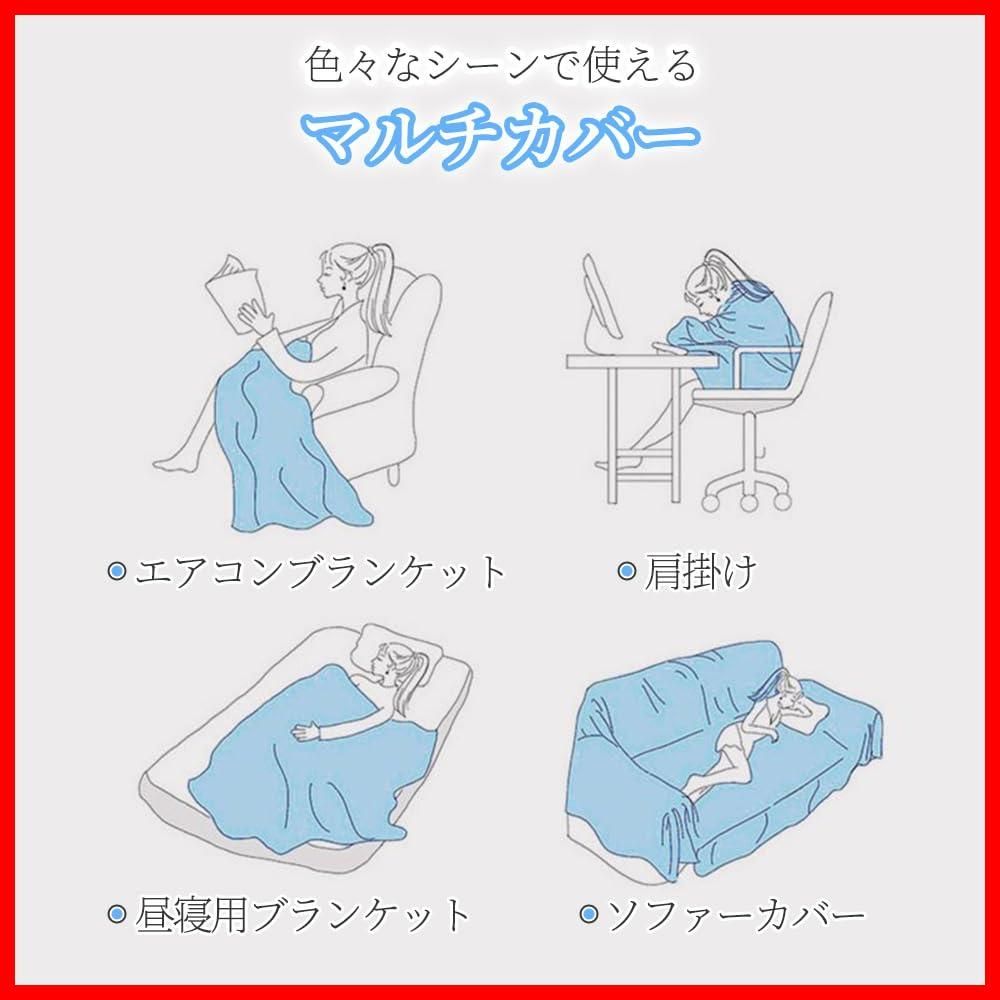 色々なシーンで使える
マルチカバー

エアコンブランケット

肩掛け

昼寝用ブランケット

ソファーカバー