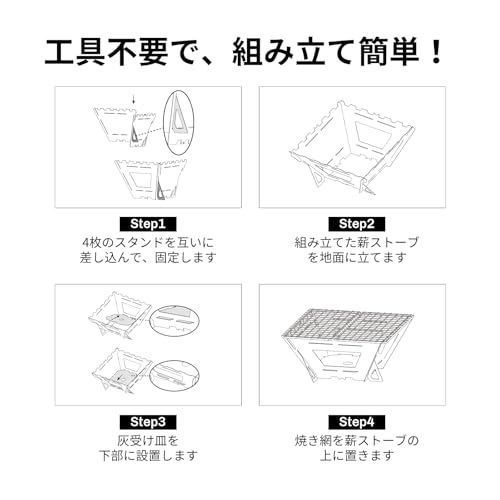 工具不要で、組み立て簡単！

Step1
4枚のスタンドを互いに差し込んで、固定します

Step2
組み立てた薪ストーブを地面に立てます

Step3
灰受け皿を下部に設置します

Step4
焼き網を薪ストーブの上に置きます