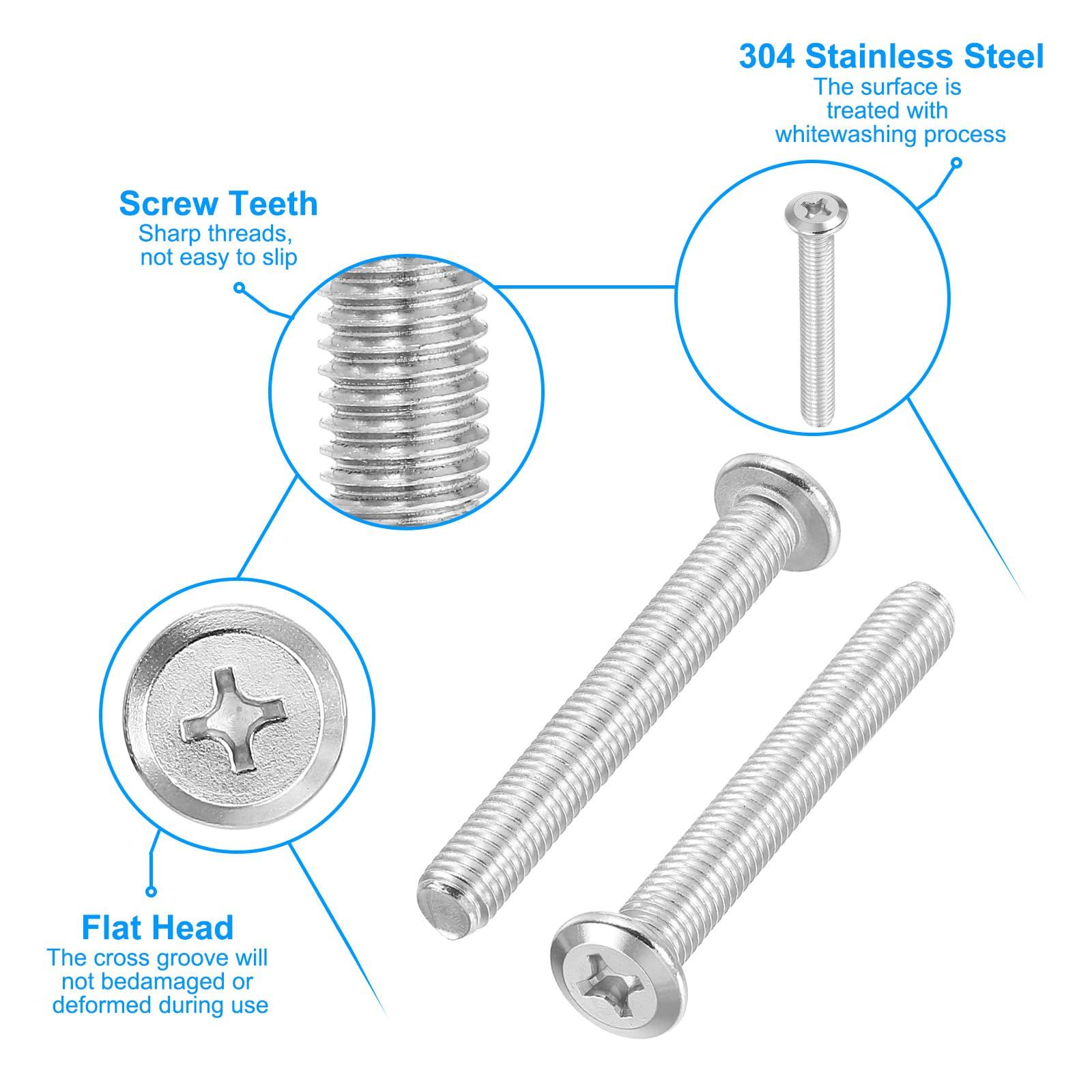 304 Stainless Steel
The surface is treated with whitewashing process

Screw Teeth
Sharp threads, not easy to slip

Flat Head
The cross groove will not bedamaged or deformed during use