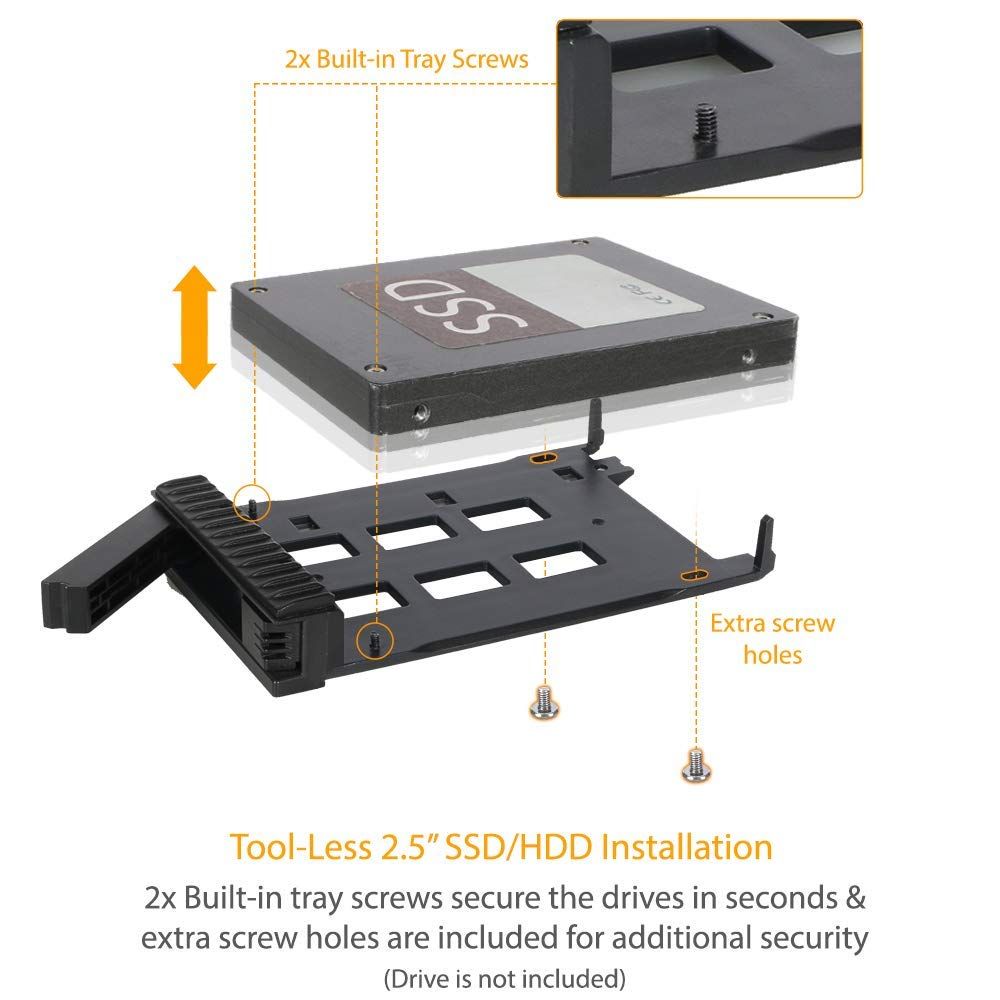 2x Built-in Tray Screws

SSD

Extra screw holes

Tool-Less 2.5" SSD/HDD Installation

2x Built-in tray screws secure the drives in seconds & extra screw holes are included for additional security

(Drive is not included)