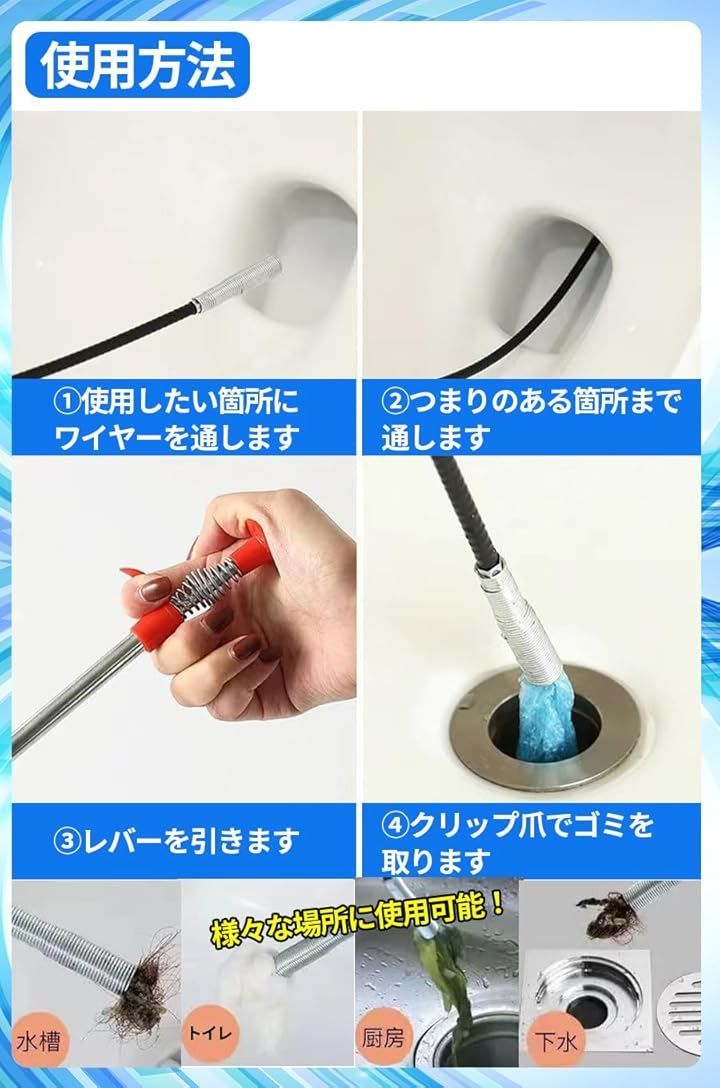 使用方法

①使用したい箇所にワイヤーを通します

②つまりのある箇所まで通します

③レバーを引きます

④クリップ爪でゴミを取ります

様々な場所に使用可能！

水槽

トイレ

厨房

下水