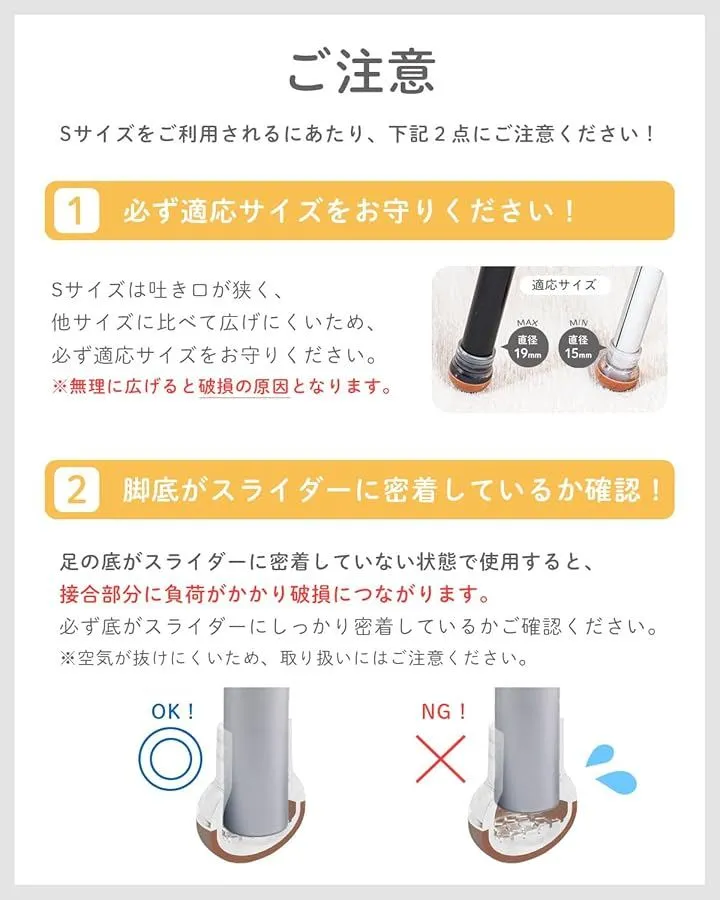 ご注意

Sサイズをご利用されるにあたり、下記２点にご注意ください！

1 必ず適応サイズをお守りください！

Sサイズは吐き口が狭く、
他サイズに比べて広げにくいため、
必ず適応サイズをお守りください。
※無理に広げると破損の原因となります。

適応サイズ
MAX 直径 19mm
MIN 直径 15mm

2 脚底がスライダーに密着しているか確認！

足の底がスライダーに密着していない状態で使用すると、
接合部分に負荷がかかり破損につながります。
必ず底がスライダーにしっかり密着しているかご確認ください。
※空気が抜けにくいため、取り扱いにはご注意ください。

OK！

NG！