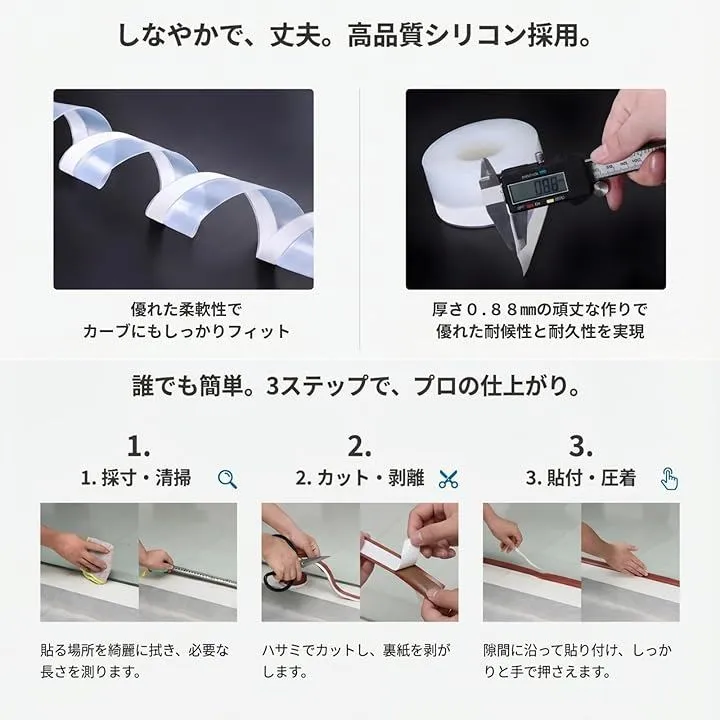 しなやかで、丈夫。高品質シリコン採用。

0.88

優れた柔軟性で
カーブにもしっかりフィット

厚さ０.８８㎜の頑丈な作りで
優れた耐候性と耐久性を実現

誰でも簡単。3ステップで、プロの仕上がり。

1.
1. 採寸・清掃

貼る場所を綺麗に拭き、必要な長さを測ります。

2.
2. カット・剥離

ハサミでカットし、裏紙を剥がします。

3.
3. 貼付・圧着

隙間に沿って貼り付け、しっかりと手で押さえます。