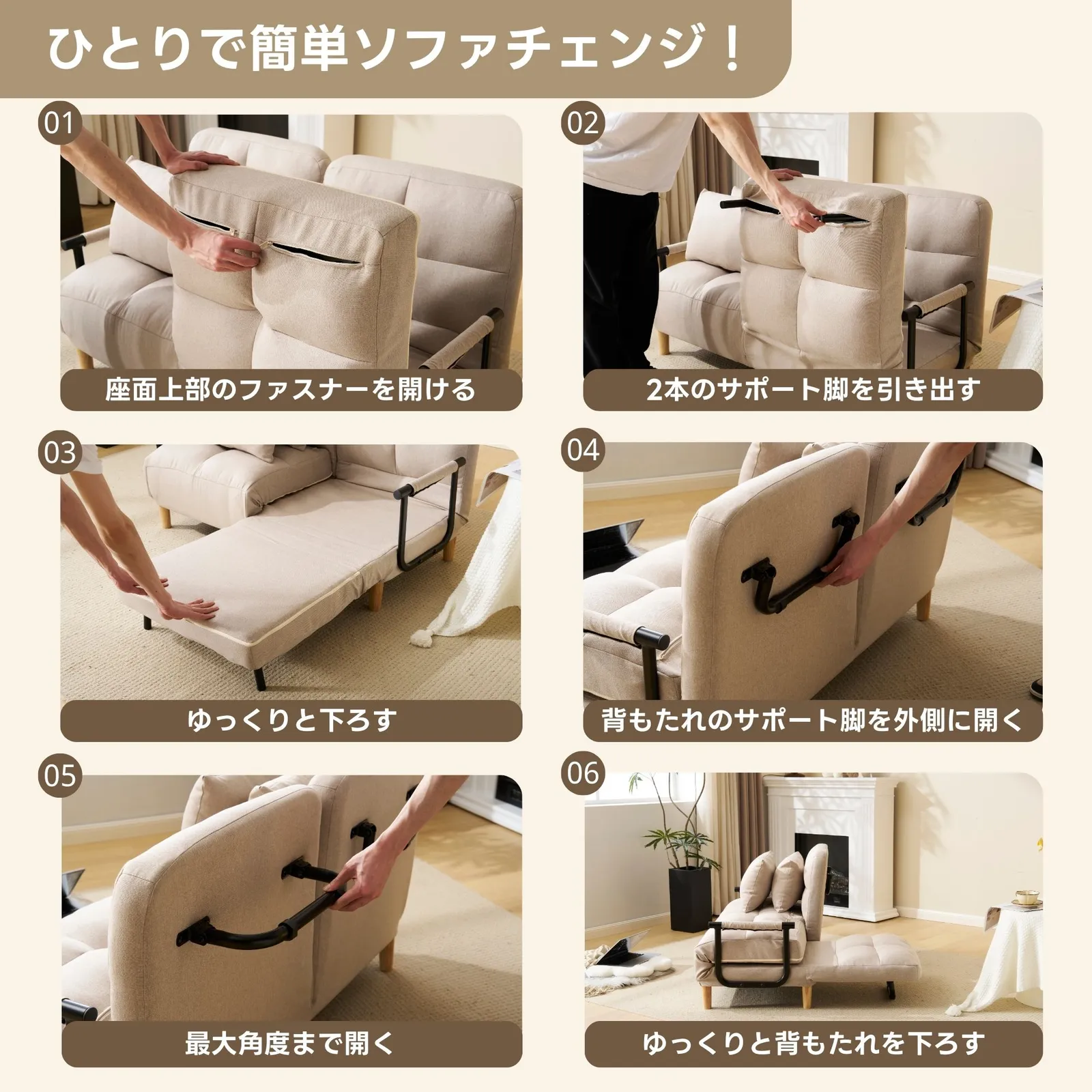 ひとりで簡単ソファチェンジ！

01
座面上部のファスナーを開ける

02
2本のサポート脚を引き出す

03
ゆっくりと下ろす

04
背もたれのサポート脚を外側に開く

05
最大角度まで開く

06
ゆっくりと背もたれを下ろす