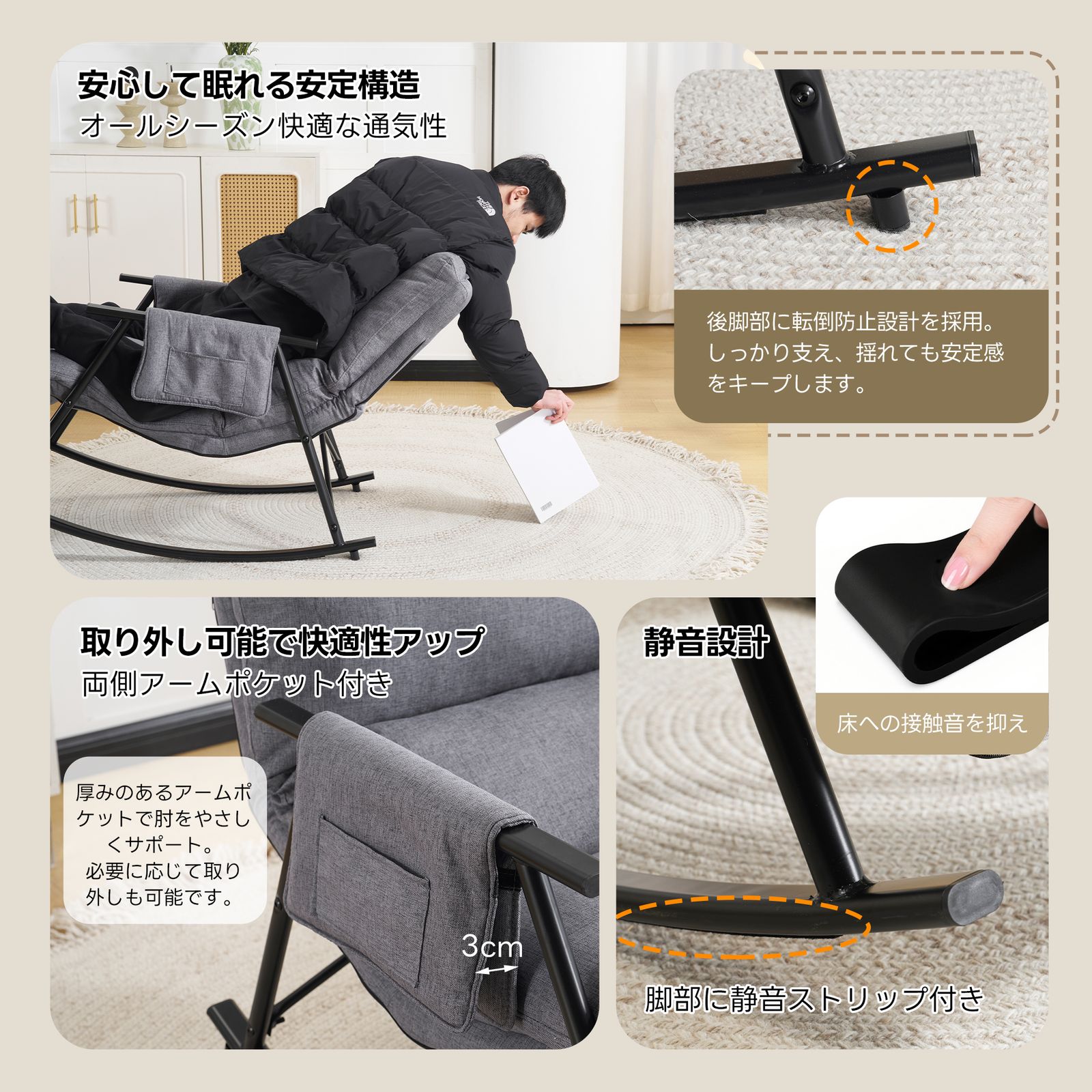 安心して眠れる安定構造
オールシーズン快適な通気性

後脚部に転倒防止設計を採用。しっかり支え、揺れても安定感をキープします。

取り外し可能で快適性アップ
両側アームポケット付き

厚みのあるアームポケットで肘をやさしくサポート。必要に応じて取り外しも可能です。

3cm

静音設計

床への接触音を抑え

脚部に静音ストリップ付き