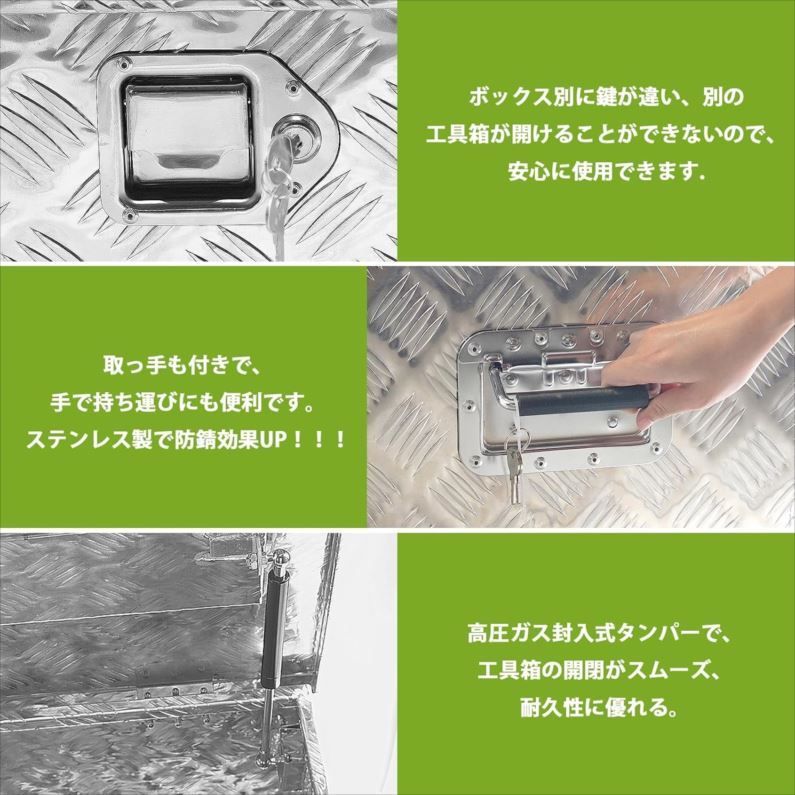 ボックス別に鍵が違い、別の
工具箱が開けることができないので、
安心に使用できます.

取っ手も付きで、
手で持ち運びにも便利です。
ステンレス製で防錆効果UP！！！

高圧ガス封入式タンパーで、
工具箱の開閉がスムーズ、
耐久性に優れる。