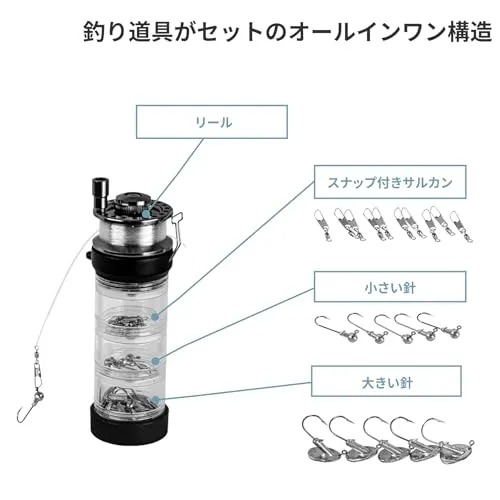 釣り道具がセットのオールインワン構造

リール

スナップ付きサルカン

小さい針

大きい針