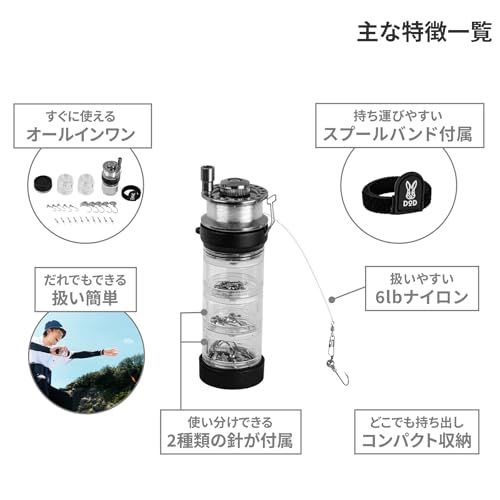 主な特徴一覧

すぐに使える
オールインワン

持ち運びやすい
スプールバンド付属

DOD

だれでもできる
扱い簡単

扱いやすい
6lbナイロン

使い分けできる
2種類の針が付属

どこでも持ち出し
コンパクト収納