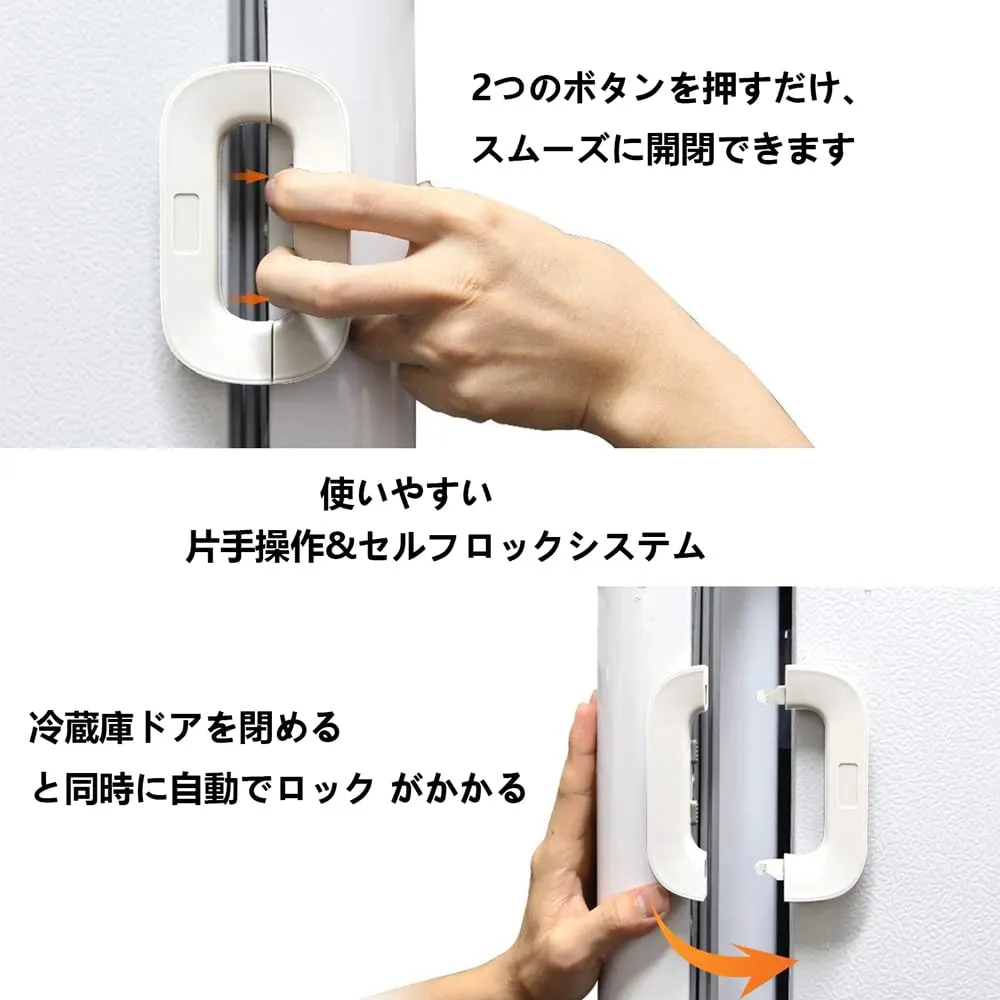 2つのボタンを押すだけ、
スムーズに開閉できます

使いやすい
片手操作&セルフロックシステム

冷蔵庫ドアを閉める
と同時に自動でロック がかかる