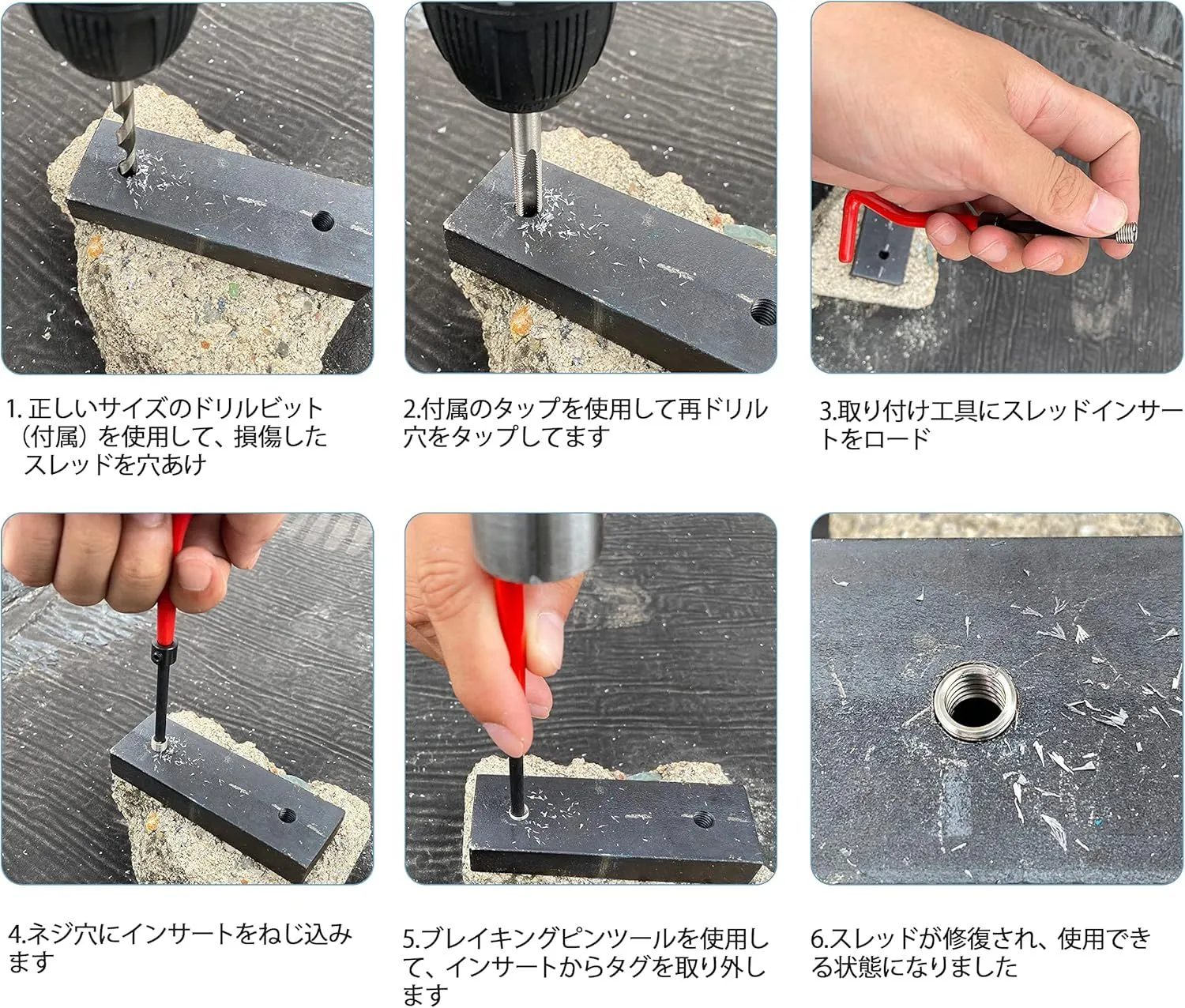 1. 正しいサイズのドリルビット（付属）を使用して、損傷したスレッドを穴あけ

2.付属のタップを使用して再ドリル穴をタップしてます

3.取り付け工具にスレッドインサートをロード

4.ネジ穴にインサートをねじ込みます

5.ブレイキングピンツールを使用して、インサートからタグを取り外します

6.スレッドが修復され、使用できる状態になりました