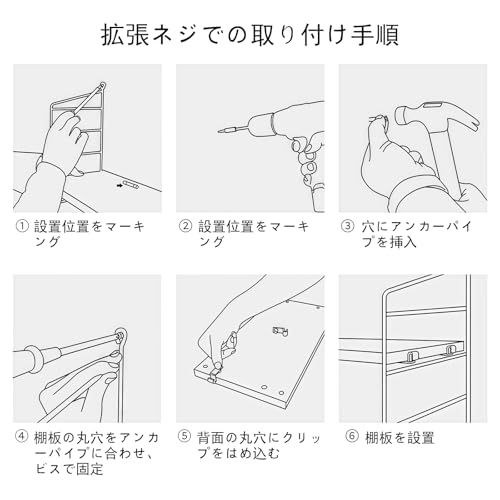 拡張ネジでの取り付け手順

① 設置位置をマーキング

② 設置位置をマーキング

③ 穴にアンカーパイプを挿入

④ 棚板の丸穴をアンカーパイプに合わせ、ビスで固定

⑤ 背面の丸穴にクリップをはめ込む

⑥ 棚板を設置