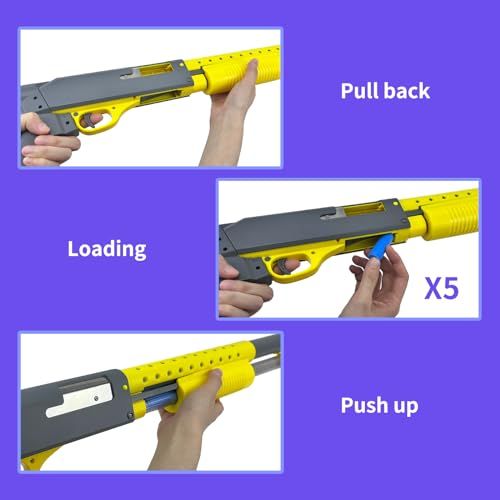 Pull back

Loading

X5

Push up