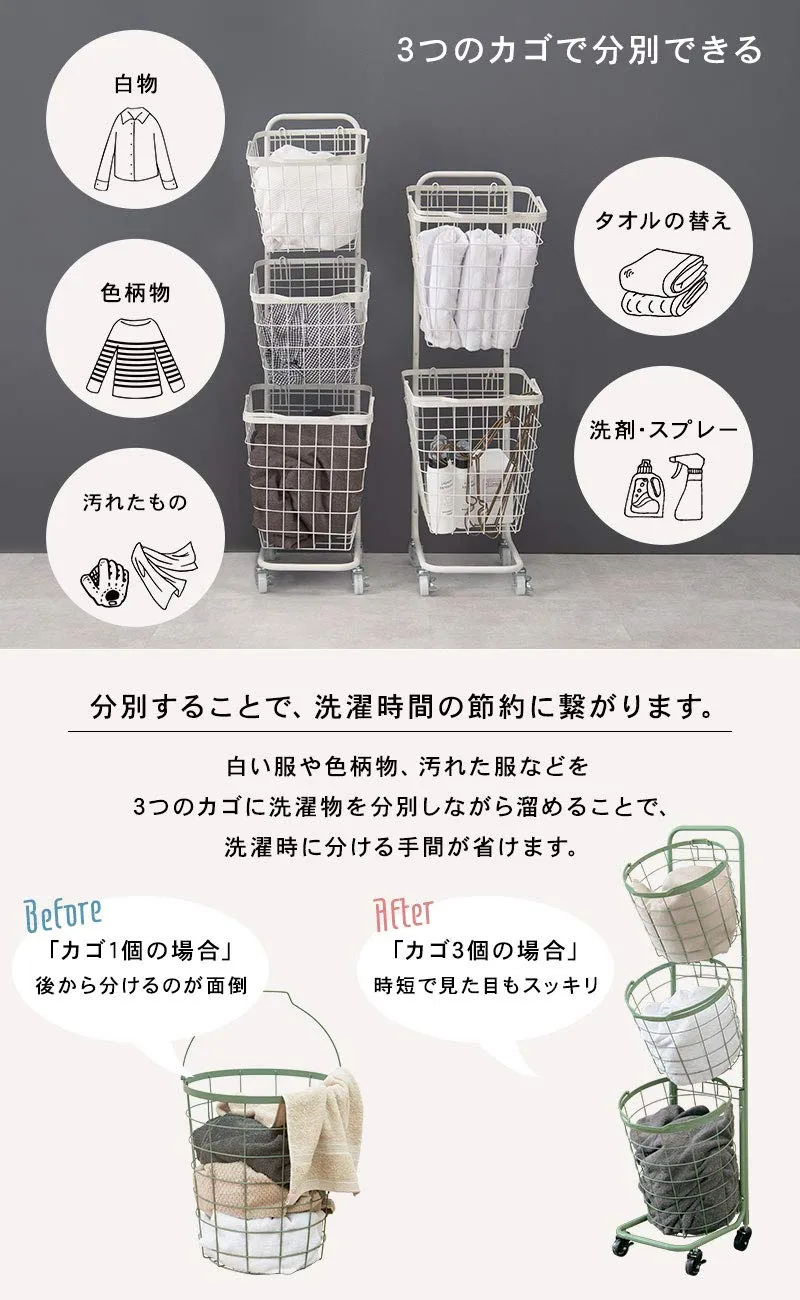 3つのカゴで分別できる

白物

色柄物

汚れたもの

タオルの替え

洗剤・スプレー

分別することで、洗濯時間の節約に繋がります。

白い服や色柄物、汚れた服などを
3つのカゴに洗濯物を分別しながら溜めることで、
洗濯時に分ける手間が省けます。

Before
「カゴ1個の場合」
後から分けるのが面倒

After
「カゴ3個の場合」
時短で見た目もスッキリ