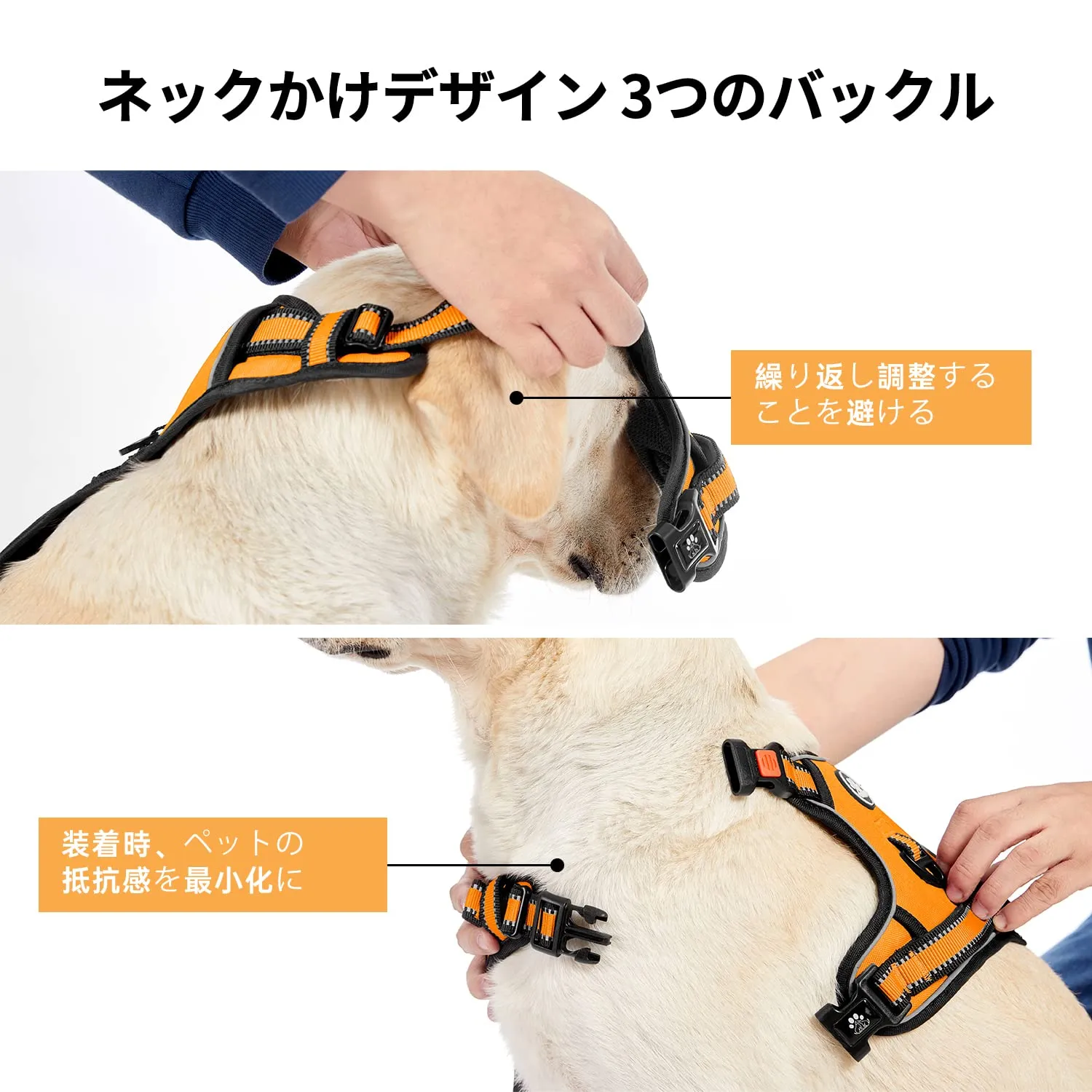 ネックかけデザイン 3つのバックル

繰り返し調整することを避ける

装着時、ペットの抵抗感を最小化に