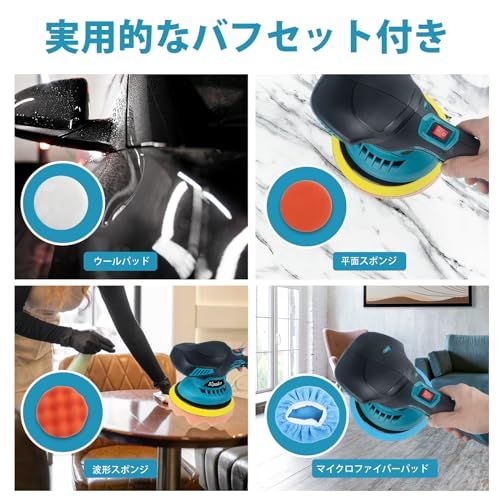 実用的なバフセット付き

ウールパッド

平面スポンジ

波形スポンジ

マイクロファイバーパッド