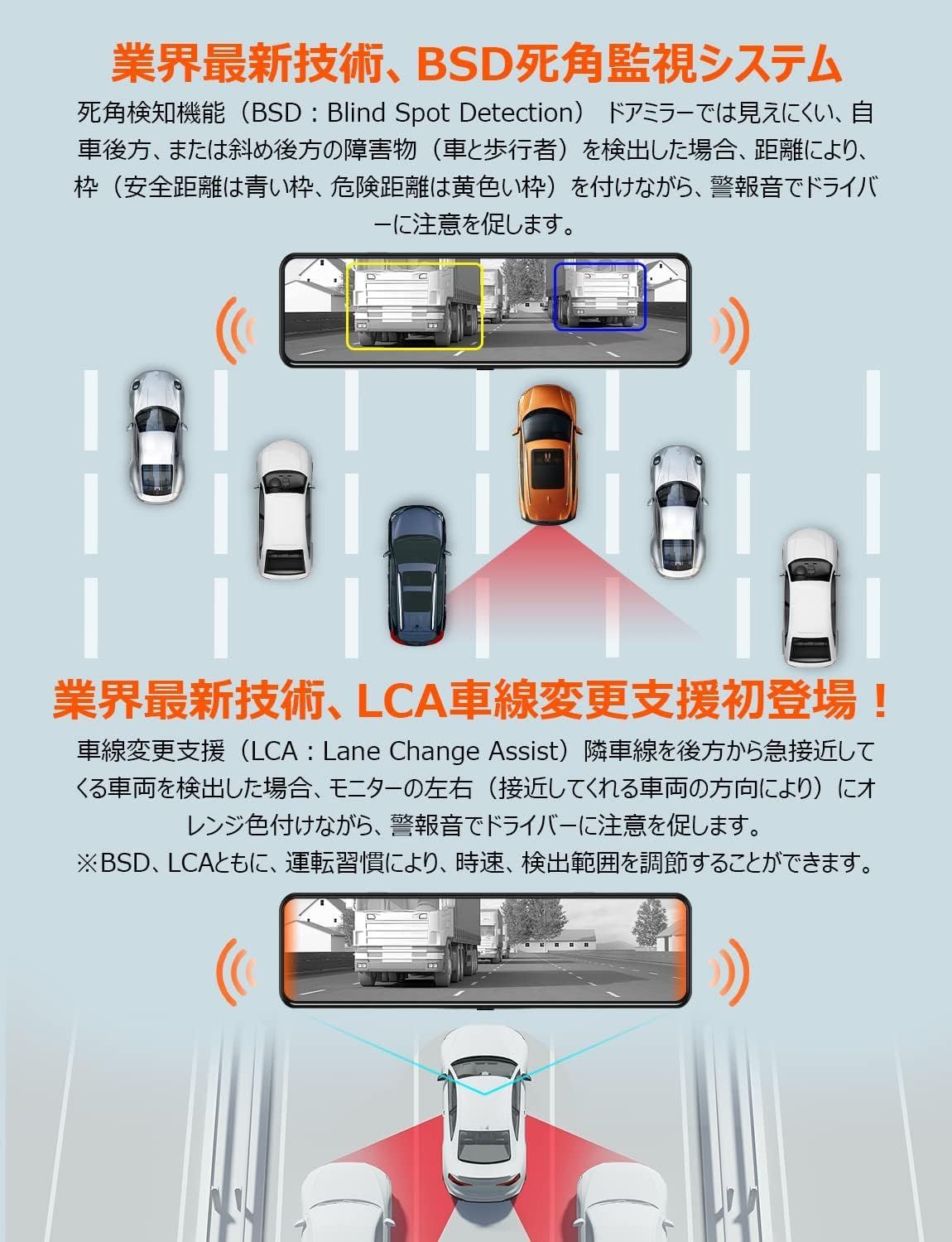 業界最新技術、BSD死角監視システム

死角検知機能（BSD：Blind Spot Detection） ドアミラーでは見えにくい、自車後方、または斜め後方の障害物（車と歩行者）を検出した場合、距離により、枠（安全距離は青い枠、危険距離は黄色い枠）を付けながら、警報音でドライバーに注意を促します。

業界最新技術、LCA車線変更支援初登場！

車線変更支援（LCA：Lane Change Assist）隣車線を後方から急接近してくる車両を検出した場合、モニターの左右（接近してくれる車両の方向により）にオレンジ色付けながら、警報音でドライバーに注意を促します。
※BSD、LCAともに、運転習慣により、時速、検出範囲を調節することができます。