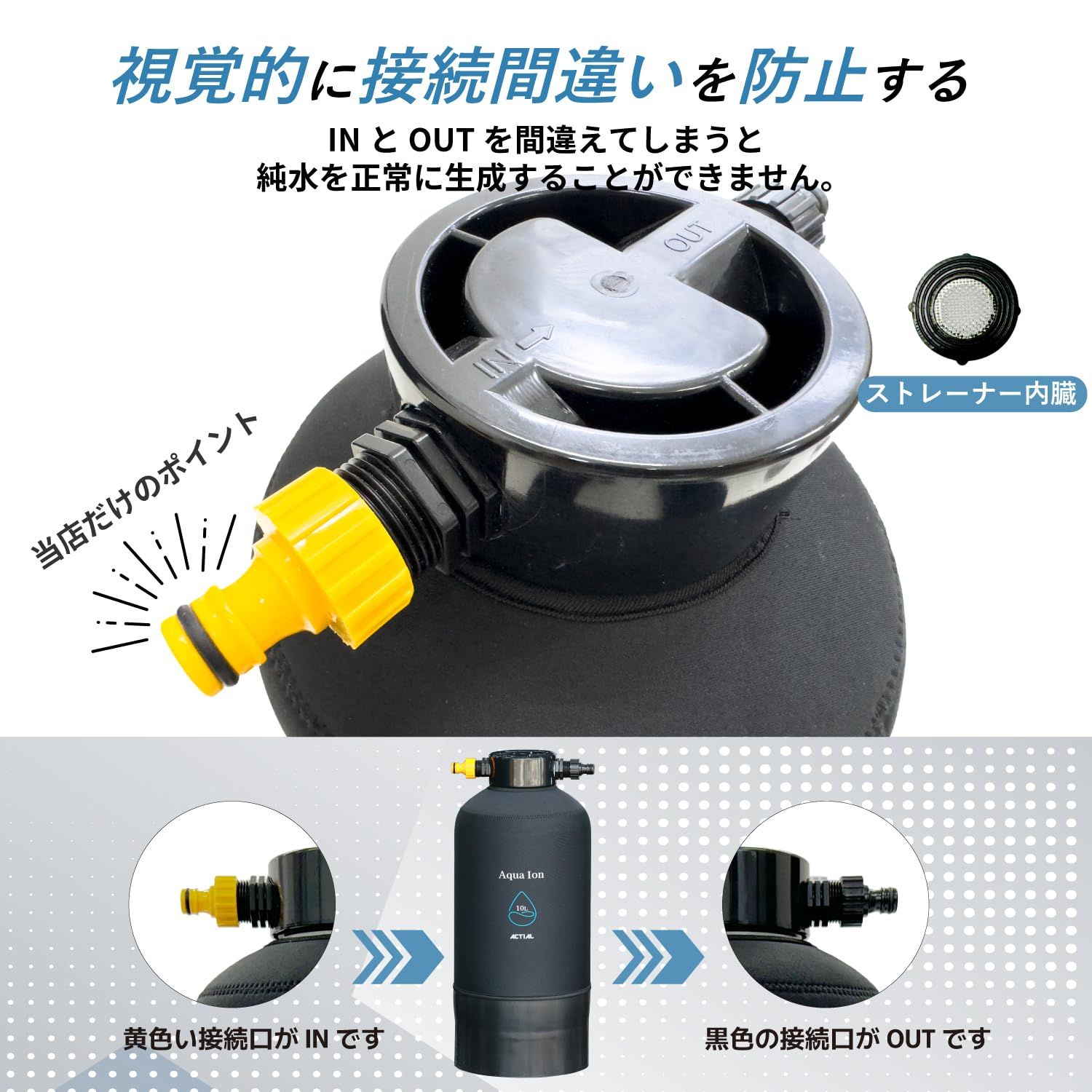 視覚的に接続間違いを防止する

IN と OUT を間違えてしまうと
純水を正常に生成することができません。

OUT

IN

ストレーナー内臓

当店だけのポイント

Aqua Ion

10L

ACTIAL

黄色い接続口が IN です

黒色の接続口が OUT です