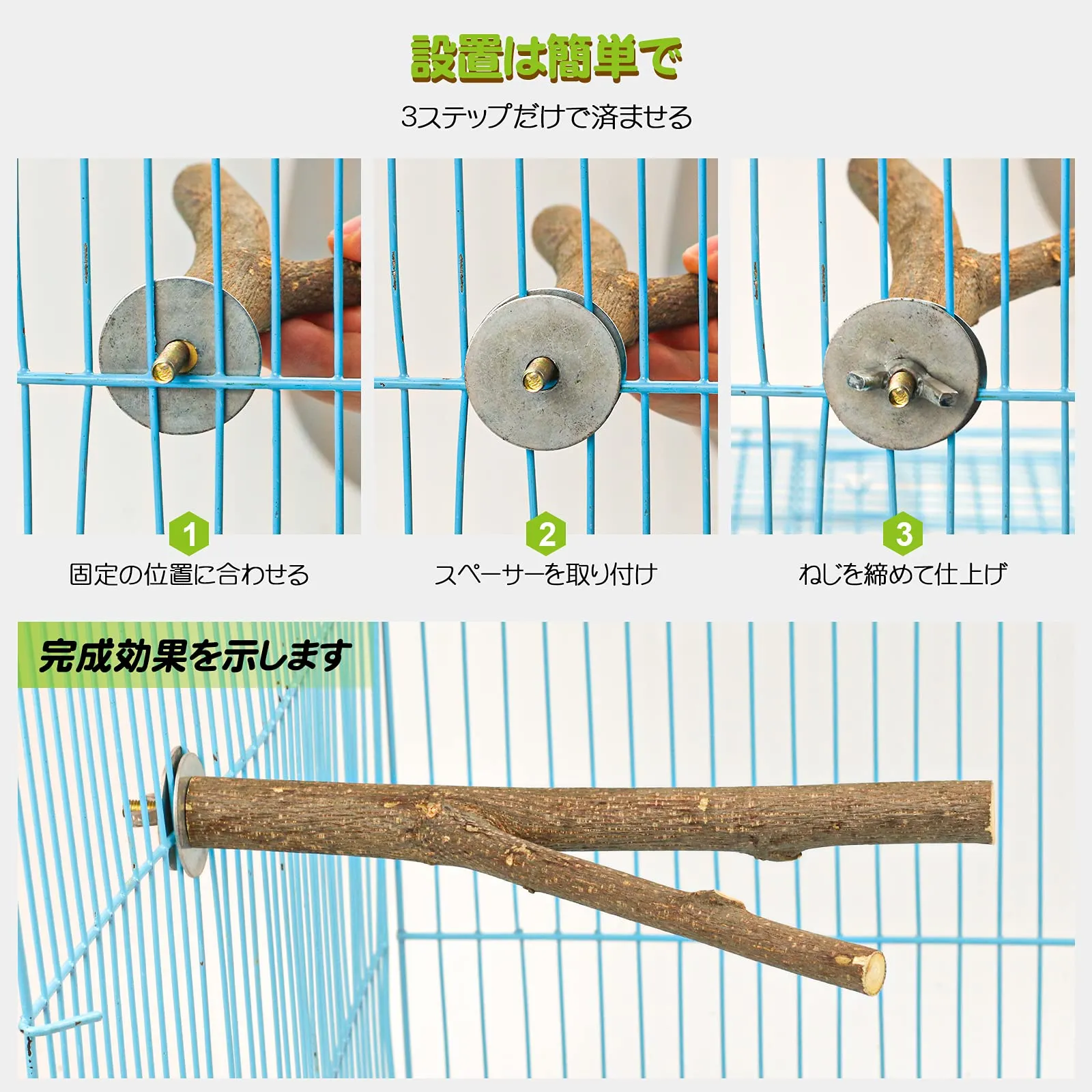 設置は簡単で

3ステップだけで済ませる

1
固定の位置に合わせる

2
スペーサーを取り付け

3
ねじを締めて仕上げ

完成効果を示します