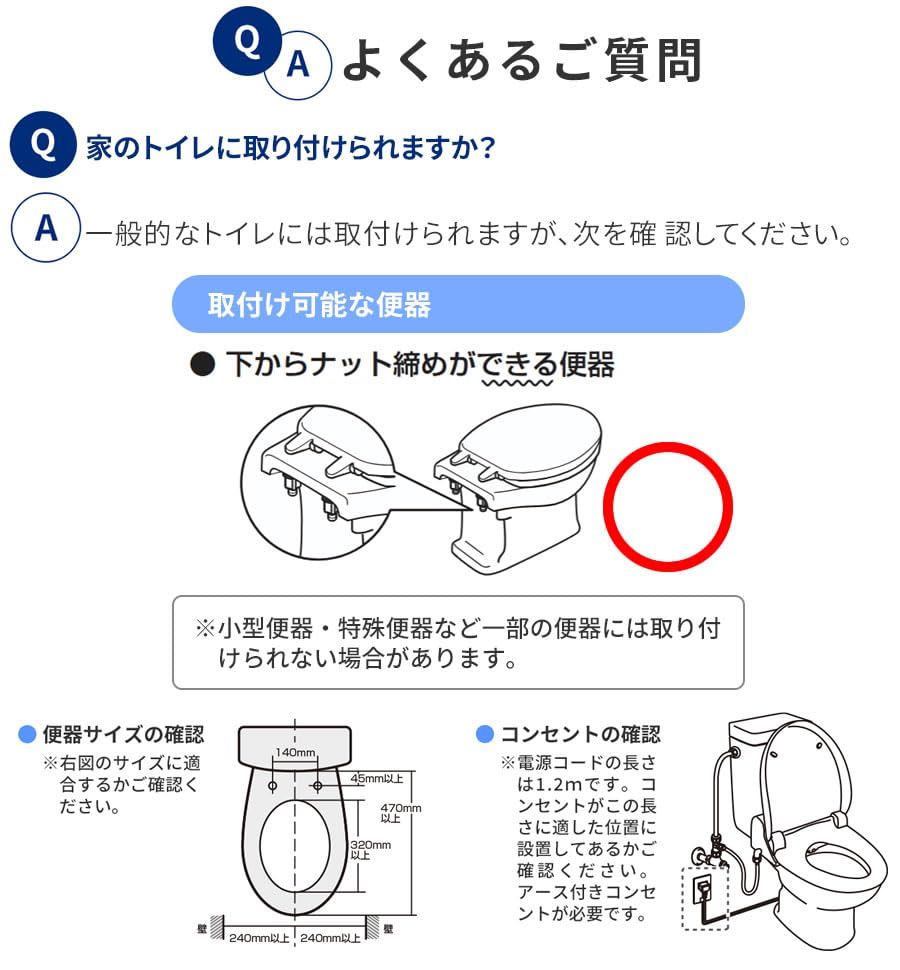 Q A よくあるご質問

Q 家のトイレに取り付けられますか?

A 一般的なトイレには取付けられますが、次を確 認してください。

取付け可能な便器

● 下からナット締めができる便器

※小型便器・特殊便器など一部の便器には取り付けられない場合があります。

● 便器サイズの確認
※右図のサイズに適合するかご確認ください。

140mm
45mm以上
470mm以上
320mm以上
壁
240mm以上
240mm以上
壁

● コンセントの確認
※電源コードの長さは1.2mです。コンセントがこの長さに適した位置に設置してあるかご確認ください。アース付きコンセントが必要です。