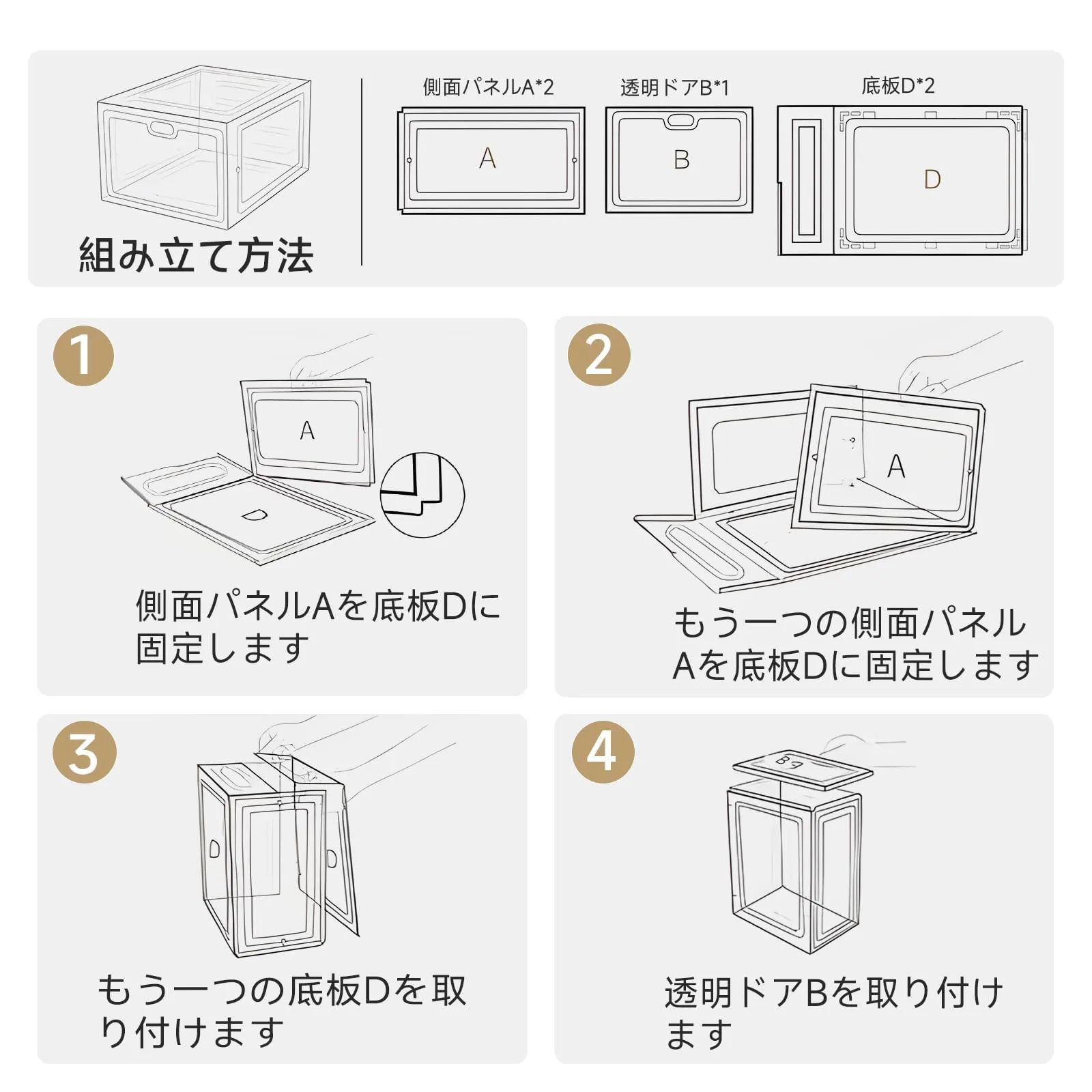 組み立て方法

側面パネルA*2

A

透明ドアB*1

B

底板D*2

D

1

A

D

側面パネルAを底板Dに固定します

2

A

もう一つの側面パネルAを底板Dに固定します

3

もう一つの底板Dを取り付けます

4

B

透明ドアBを取り付けます