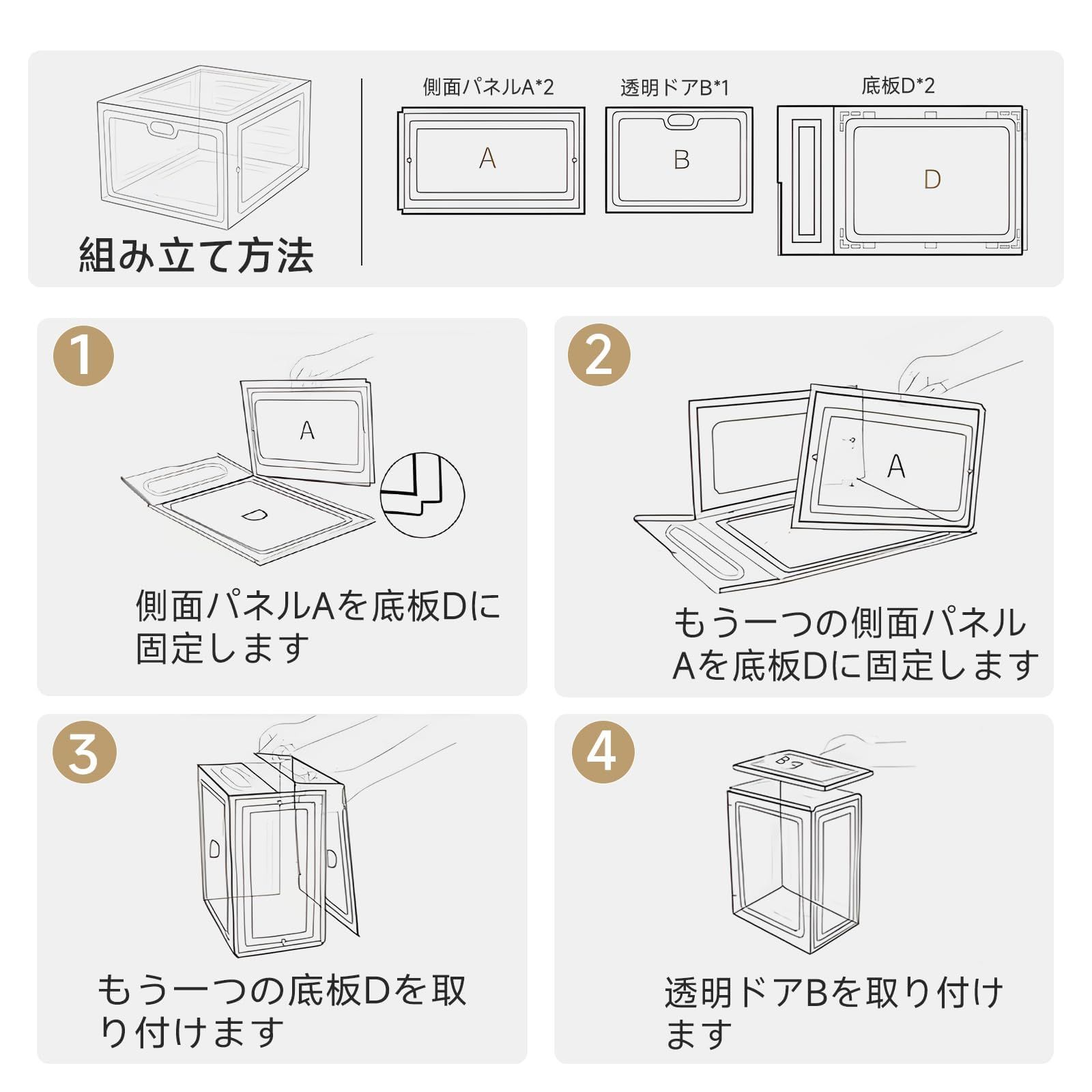 組み立て方法

側面パネルA*2

A

透明ドアB*1

B

底板D*2

D

1

A

D

側面パネルAを底板Dに固定します

2

A

もう一つの側面パネルAを底板Dに固定します

3

もう一つの底板Dを取り付けます

4

B

透明ドアBを取り付けます