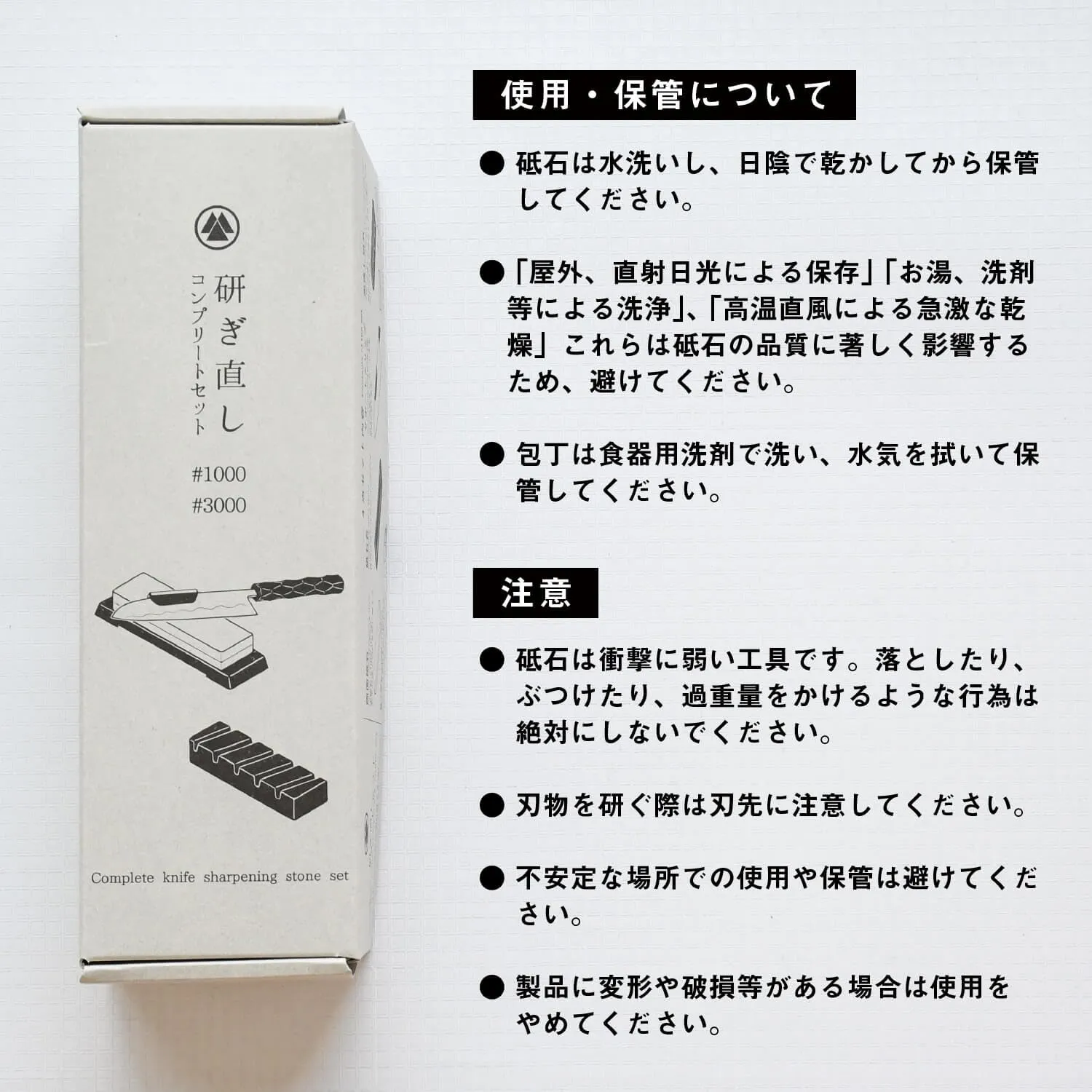 研ぎ直し
コンプリートセット

#1000
#3000

Complete knife sharpening stone set

使用・保管について

● 砥石は水洗いし、日陰で乾かしてから保管してください。

●「屋外、直射日光による保存」「お湯、洗剤等による洗浄」、「高温直風による急激な乾燥」これらは砥石の品質に著しく影響するため、避けてください。

● 包丁は食器用洗剤で洗い、水気を拭いて保管してください。

注意

● 砥石は衝撃に弱い工具です。落としたり、ぶつけたり、過重量をかけるような行為は絶対にしないでください。

● 刃物を研ぐ際は刃先に注意してください。

● 不安定な場所での使用や保管は避けてください。

● 製品に変形や破損等がある場合は使用をやめてください。