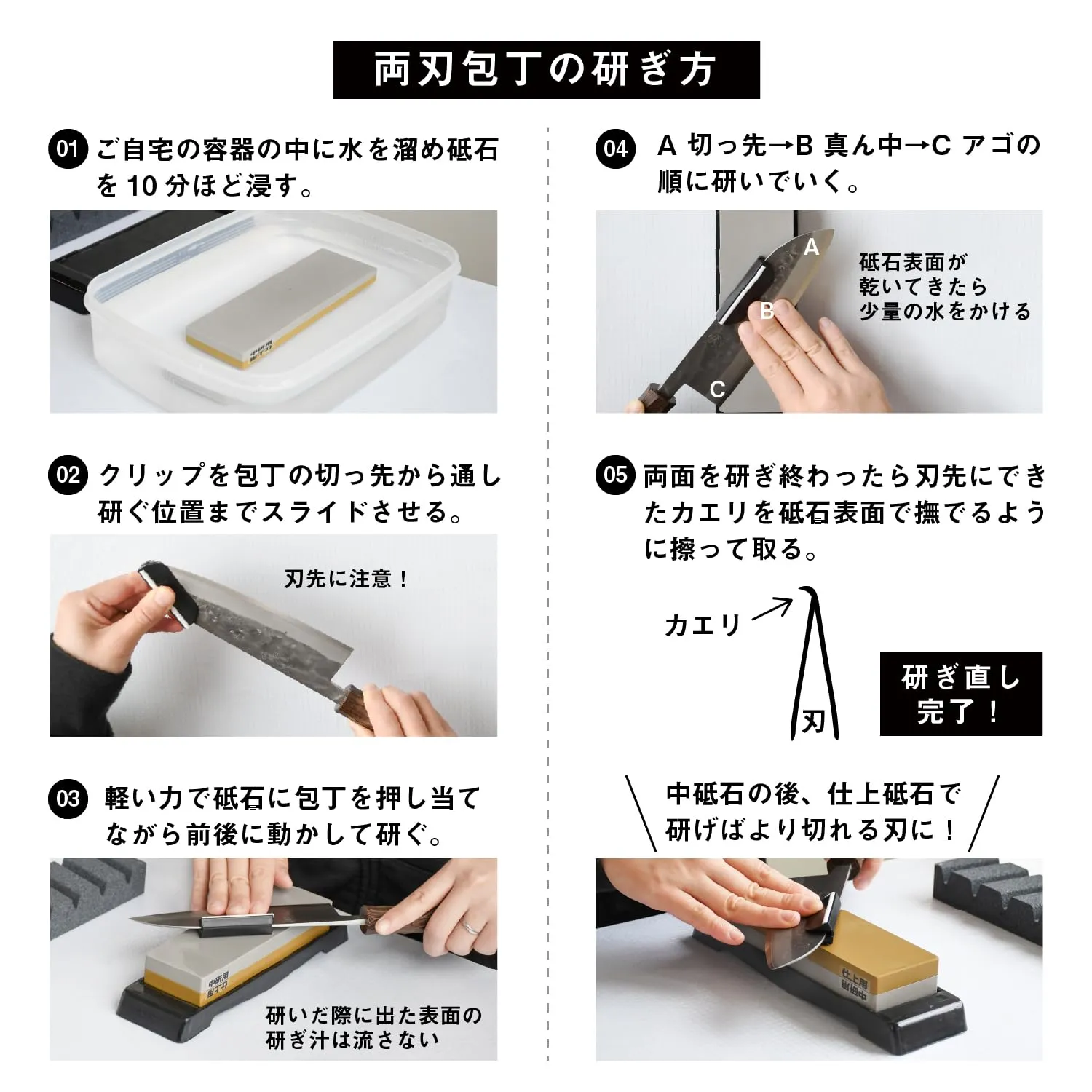 両刃包丁の研ぎ方

01 ご自宅の容器の中に水を溜め砥石を10分ほど浸す。

中研用

02 クリップを包丁の切っ先から通し研ぐ位置までスライドさせる。

刃先に注意！

03 軽い力で砥石に包丁を押し当てながら前後に動かして研ぐ。

中研用

研いだ際に出た表面の研ぎ汁は流さない

04 A 切っ先→B 真ん中→C アゴの順に研いでいく。

A

B

C

砥石表面が乾いてきたら少量の水をかける

05 両面を研ぎ終わったら刃先にできたカエリを砥石表面で撫でるように擦って取る。

カエリ

刃

研ぎ直し完了！

中砥石の後、仕上砥石で研げばより切れる刃に！

仕上用
中研用