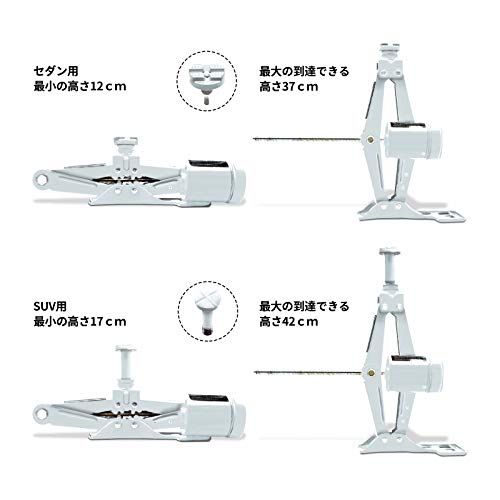 セダン用
最小の高さ12ｃｍ

最大の到達できる
高さ37ｃｍ

SUV用
最小の高さ17ｃｍ

最大の到達できる
高さ42ｃｍ