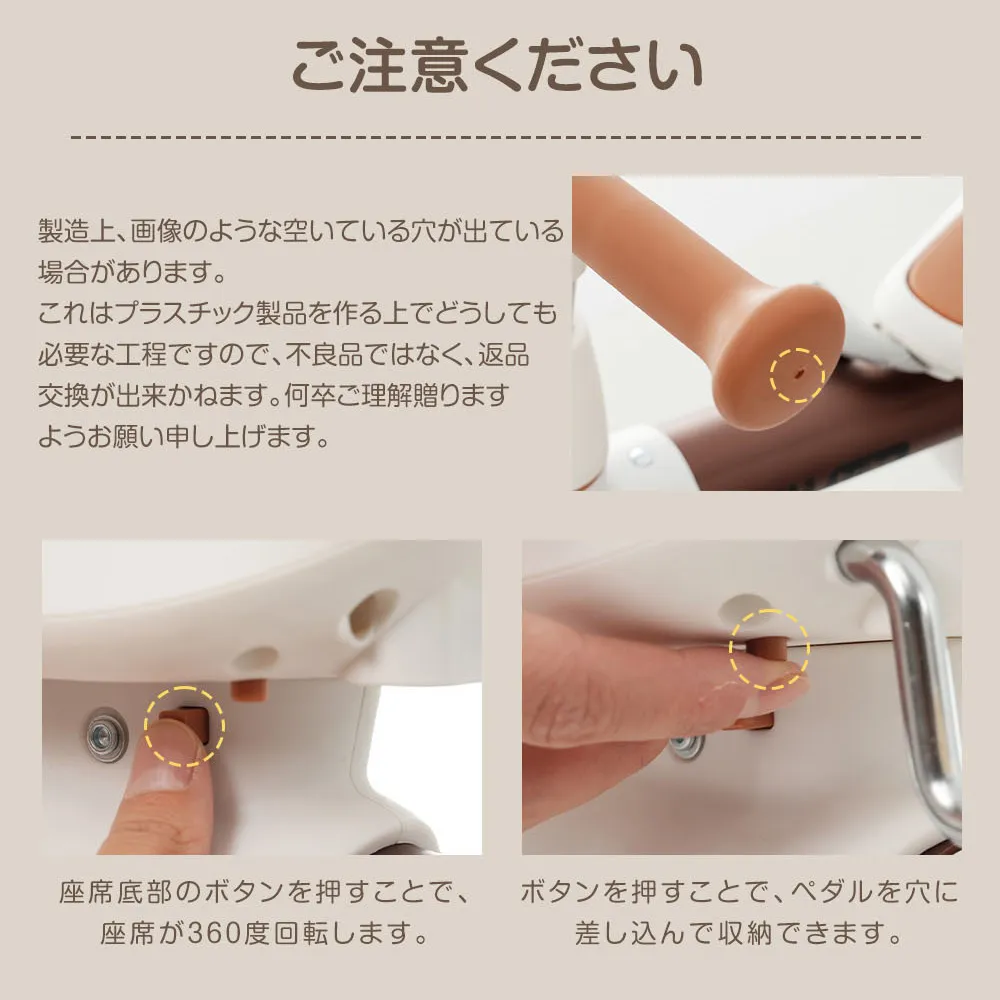 ご注意ください

製造上、画像のような空いている穴が出ている場合があります。
これはプラスチック製品を作る上でどうしても必要な工程ですので、不良品ではなく、返品交換が出来かねます。何卒ご理解贈りますようお願い申し上げます。

座席底部のボタンを押すことで、座席が360度回転します。

ボタンを押すことで、ペダルを穴に差し込んで収納できます。