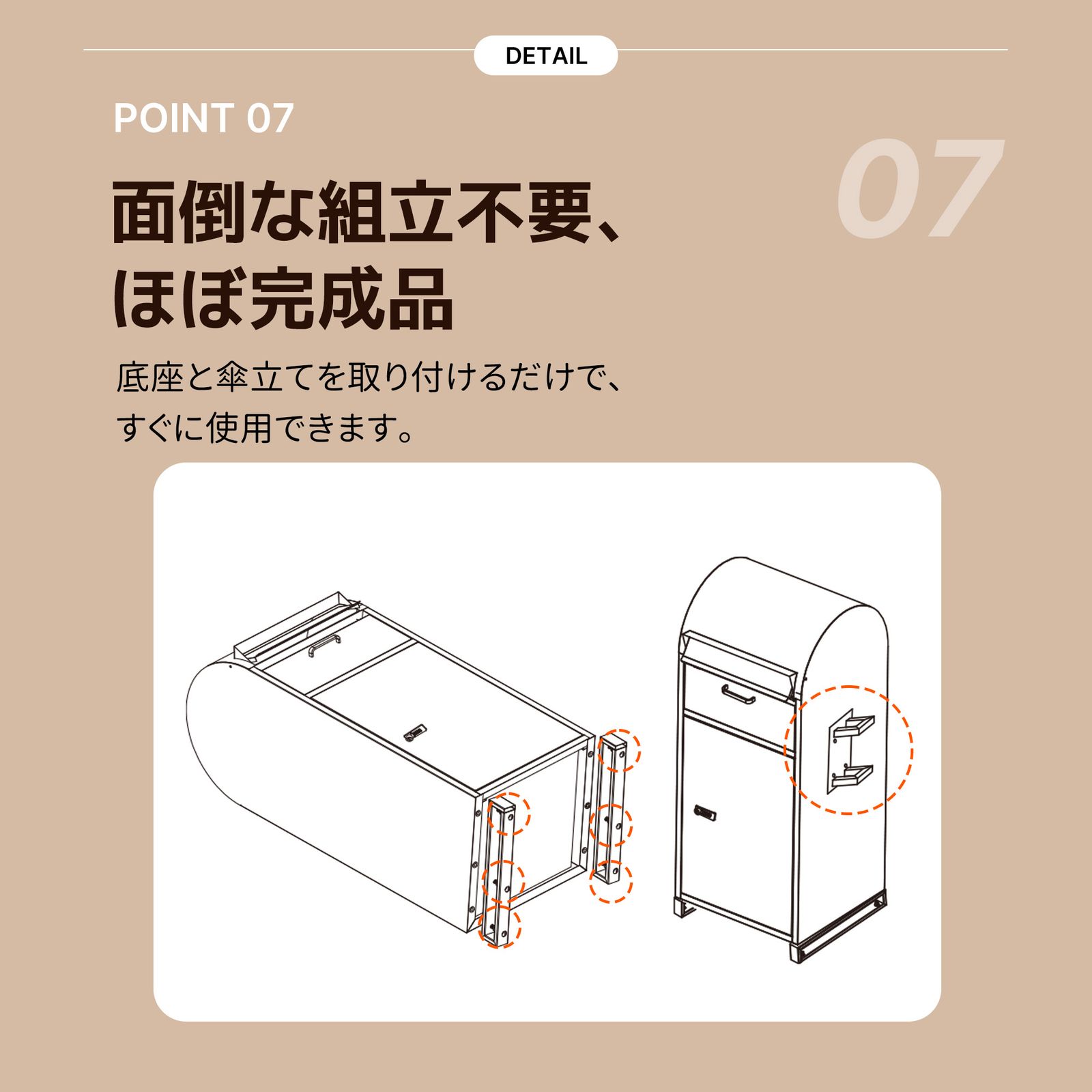 DETAIL

POINT 07

07

面倒な組立不要、
ほぼ完成品

底座と傘立てを取り付けるだけで、
すぐに使用できます。