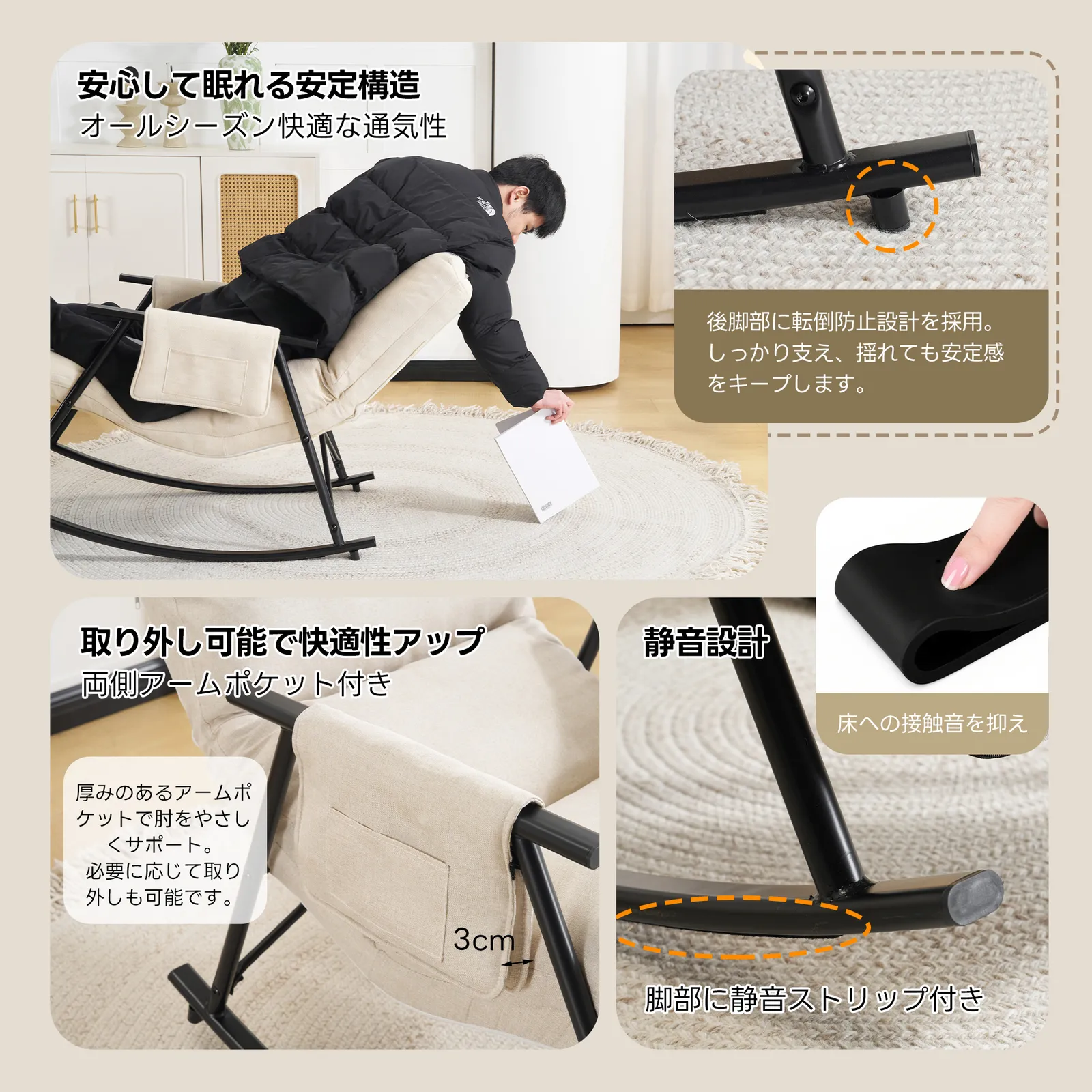 安心して眠れる安定構造
オールシーズン快適な通気性

後脚部に転倒防止設計を採用。しっかり支え、揺れても安定感をキープします。

取り外し可能で快適性アップ
両側アームポケット付き

厚みのあるアームポケットで肘をやさしくサポート。
必要に応じて取り外しも可能です。

3cm

静音設計

床への接触音を抑え

脚部に静音ストリップ付き