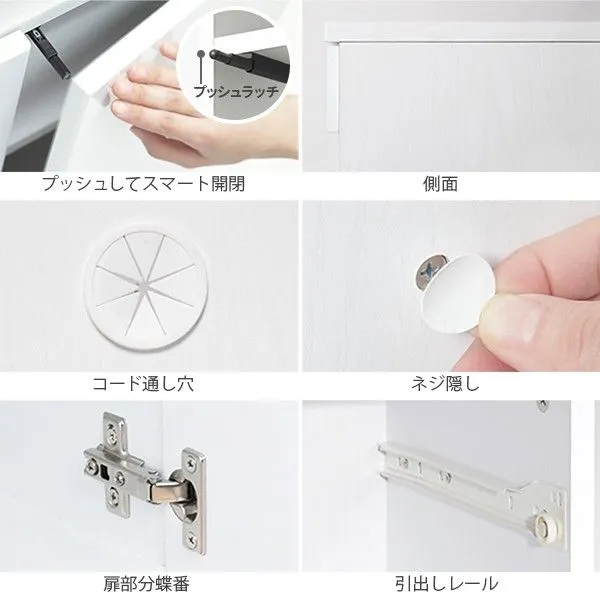 プッシュラッチ

プッシュしてスマート開閉

側面

コード通し穴

ネジ隠し

扉部分蝶番

引出しレール