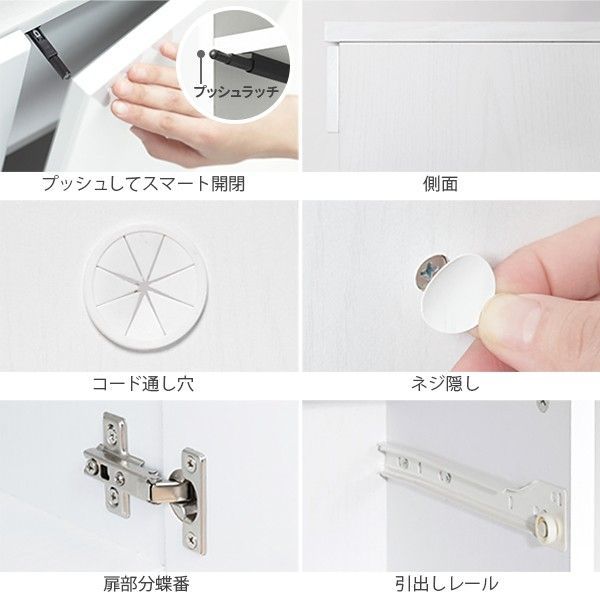 プッシュラッチ

プッシュしてスマート開閉

側面

コード通し穴

ネジ隠し

扉部分蝶番

引出しレール