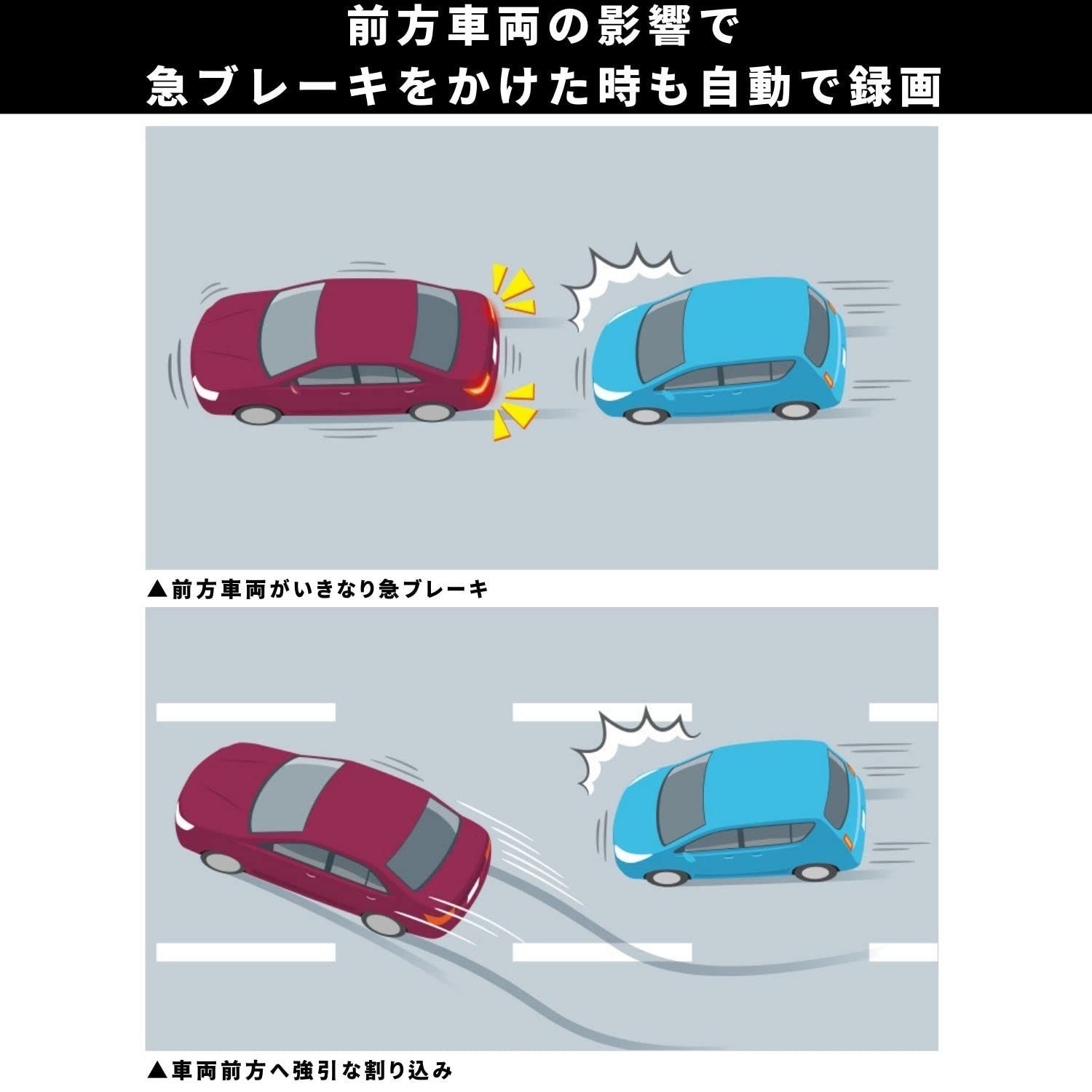 前方車両の影響で
急ブレーキをかけた時も自動で録画

▲前方車両がいきなり急ブレーキ

▲車両前方へ強引な割り込み