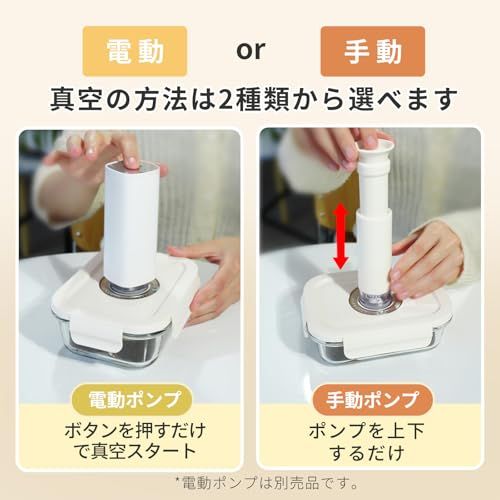 電動 or 手動

真空の方法は2種類から選べます

電動ポンプ

ボタンを押すだけで真空スタート

手動ポンプ

ポンプを上下するだけ

*電動ポンプは別売品です。