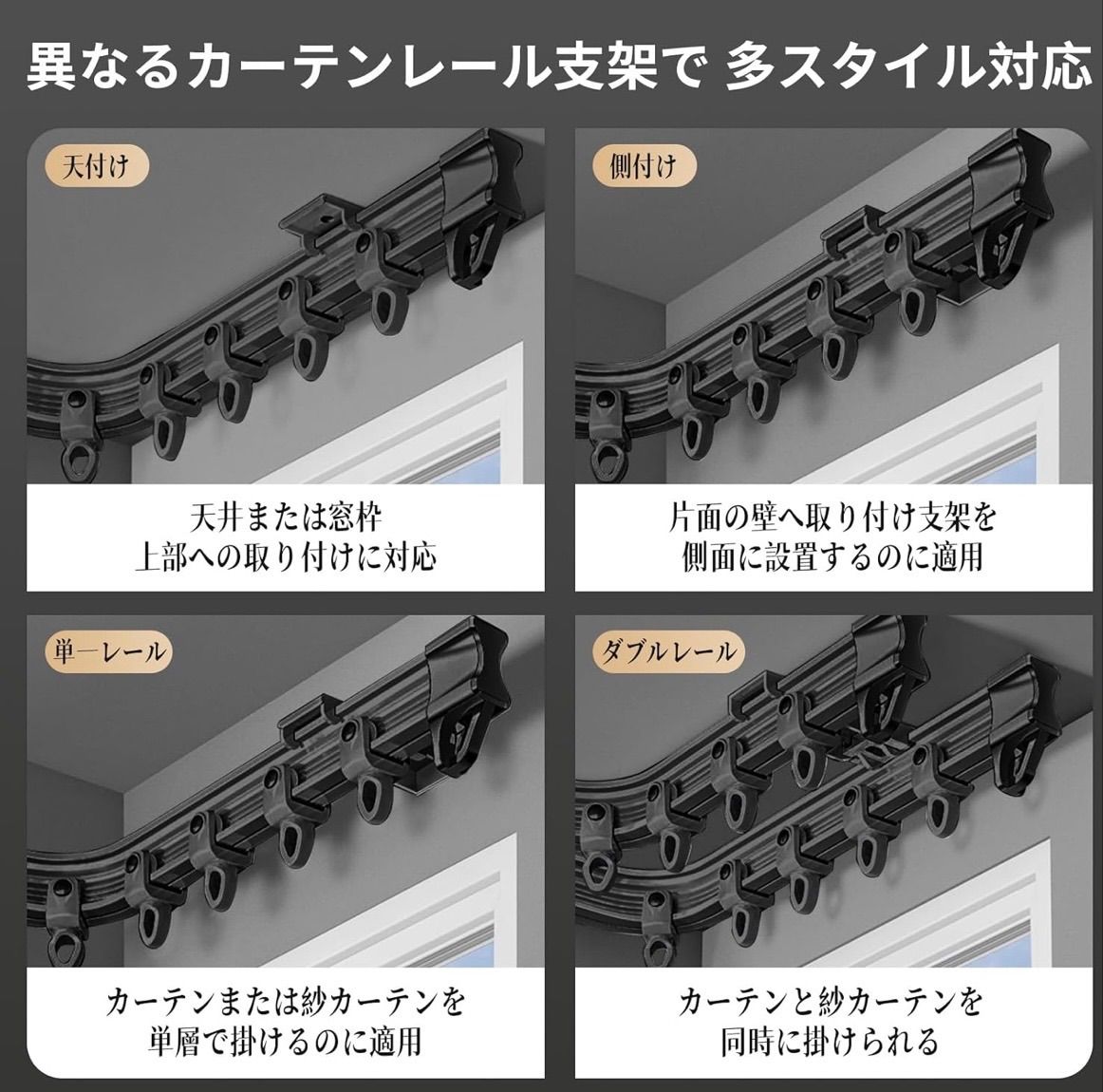 異なるカーテンレール支架で 多スタイル対応

天付け

天井または窓枠
上部への取り付けに対応

側付け

片面の壁へ取り付け支架を
側面に設置するのに適用

単一レール

カーテンまたは紗カーテンを
単層で掛けるのに適用

ダブルレール

カーテンと紗カーテンを
同時に掛けられる