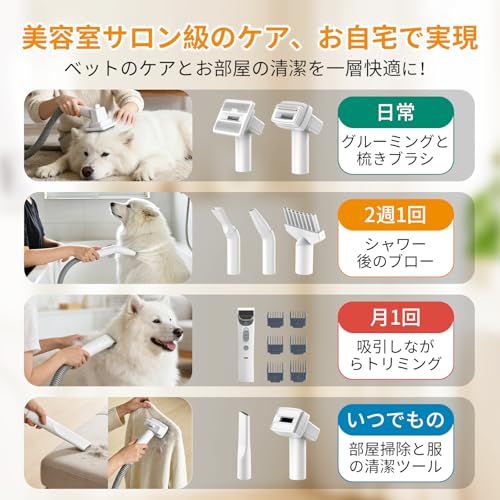 美容室サロン級のケア、お自宅で実現

ペットのケアとお部屋の清潔を一層快適に!

日常

グルーミングと梳きブラシ

2週1回

シャワー後のブロー

月1回

吸引しながらトリミング

いつでもの

部屋掃除と服の清潔ツール