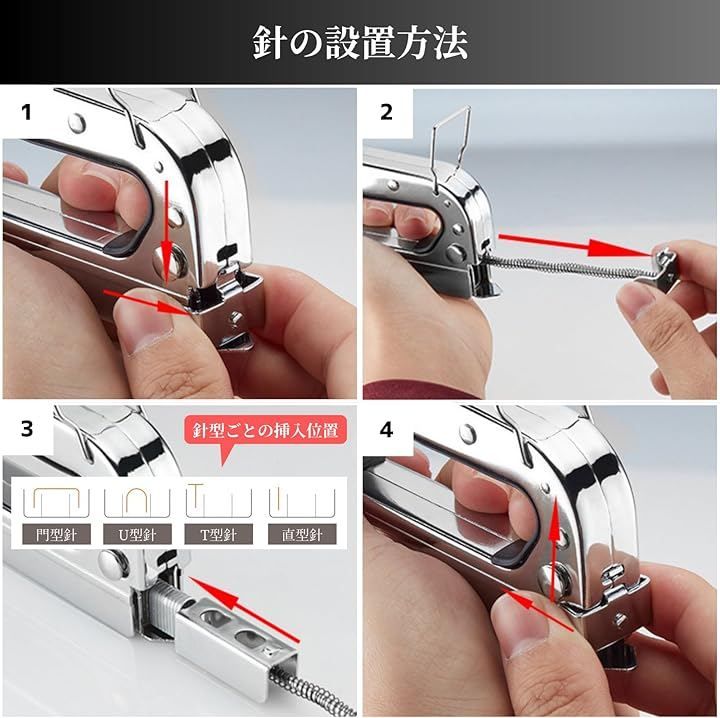 針の設置方法

1

2

3

針型ごとの挿入位置

門型針

U型針

T型針

直型針

4