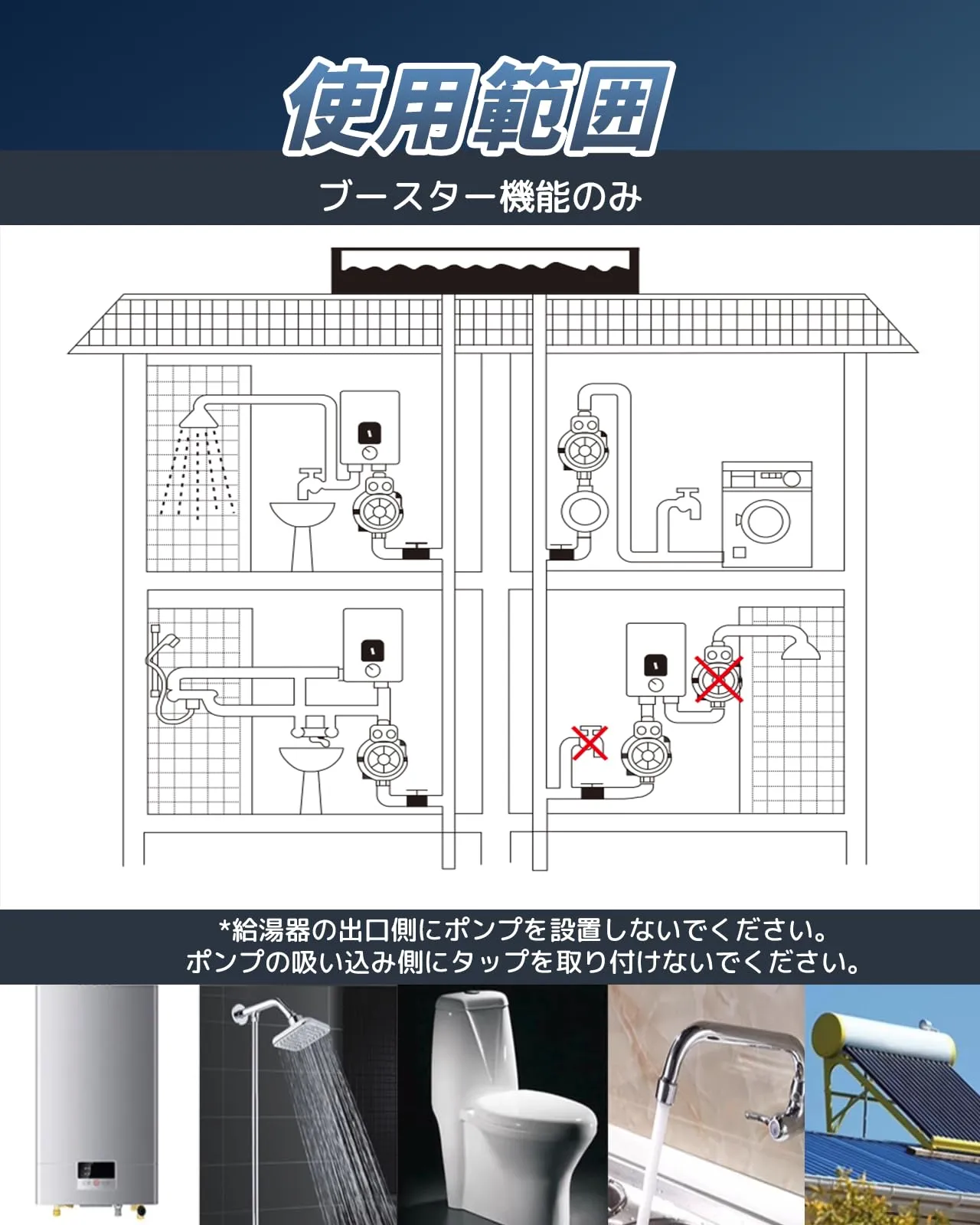 使用範囲

ブースター機能のみ

*給湯器の出口側にポンプを設置しないでください。
ポンプの吸い込み側にタップを取り付けないでください。