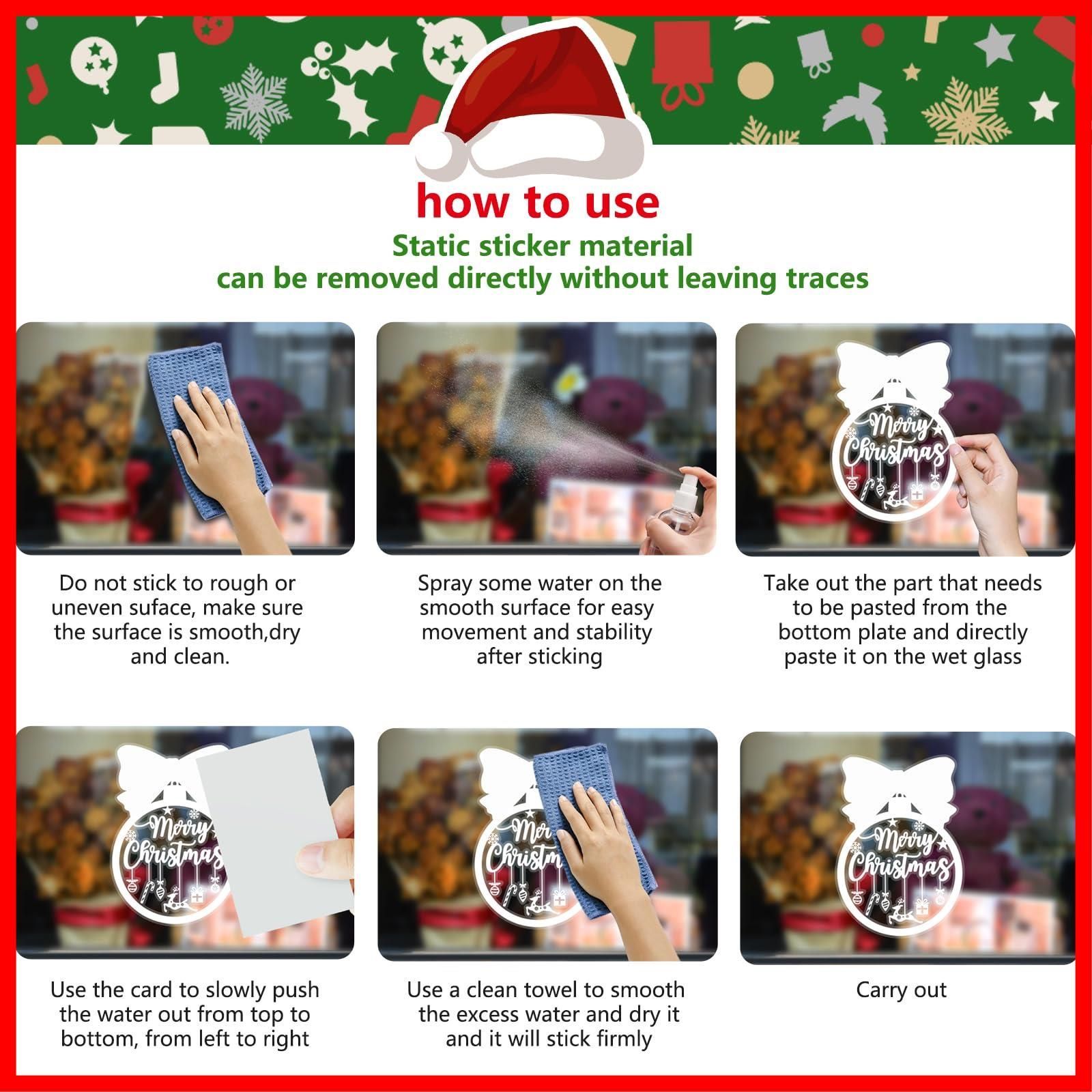 how to use
Static sticker material
can be removed directly without leaving traces

Merry Christmas

Do not stick to rough or uneven suface, make sure the surface is smooth,dry and clean.

Spray some water on the smooth surface for easy movement and stability after sticking

Take out the part that needs to be pasted from the bottom plate and directly paste it on the wet glass

Merry Christmas

Mer Christm

Merry Christmas

Use the card to slowly push the water out from top to bottom, from left to right

Use a clean towel to smooth the excess water and dry it and it will stick firmly

Carry out