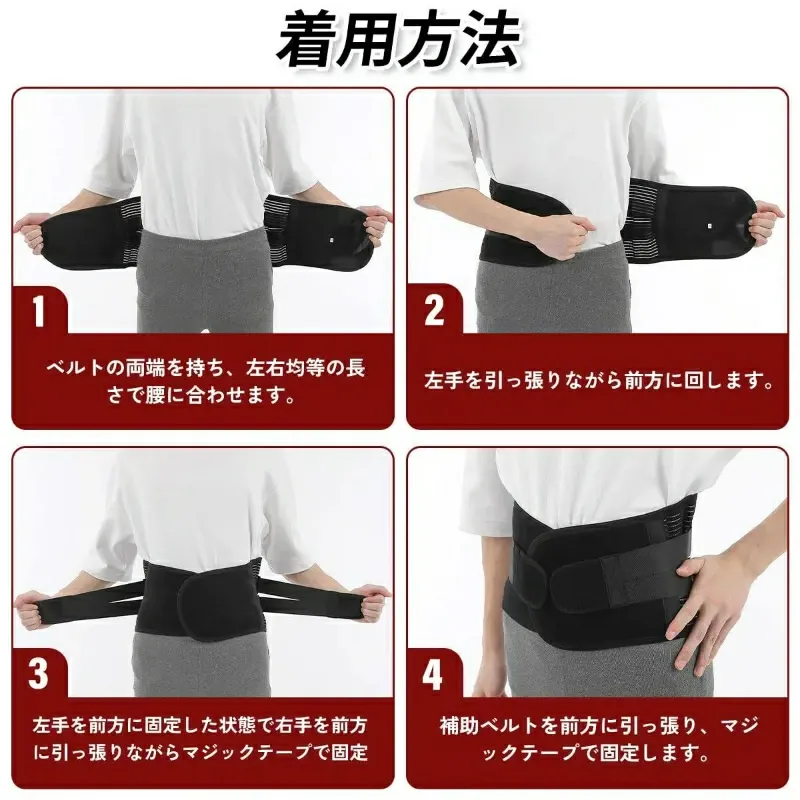 着用方法

1

ベルトの両端を持ち、左右均等の長さで腰に合わせます。

2

左手を引っ張りながら前方に回します。

3

左手を前方に固定した状態で右手を前方に引っ張りながらマジックテープで固定

4

補助ベルトを前方に引っ張り、マジックテープで固定します。