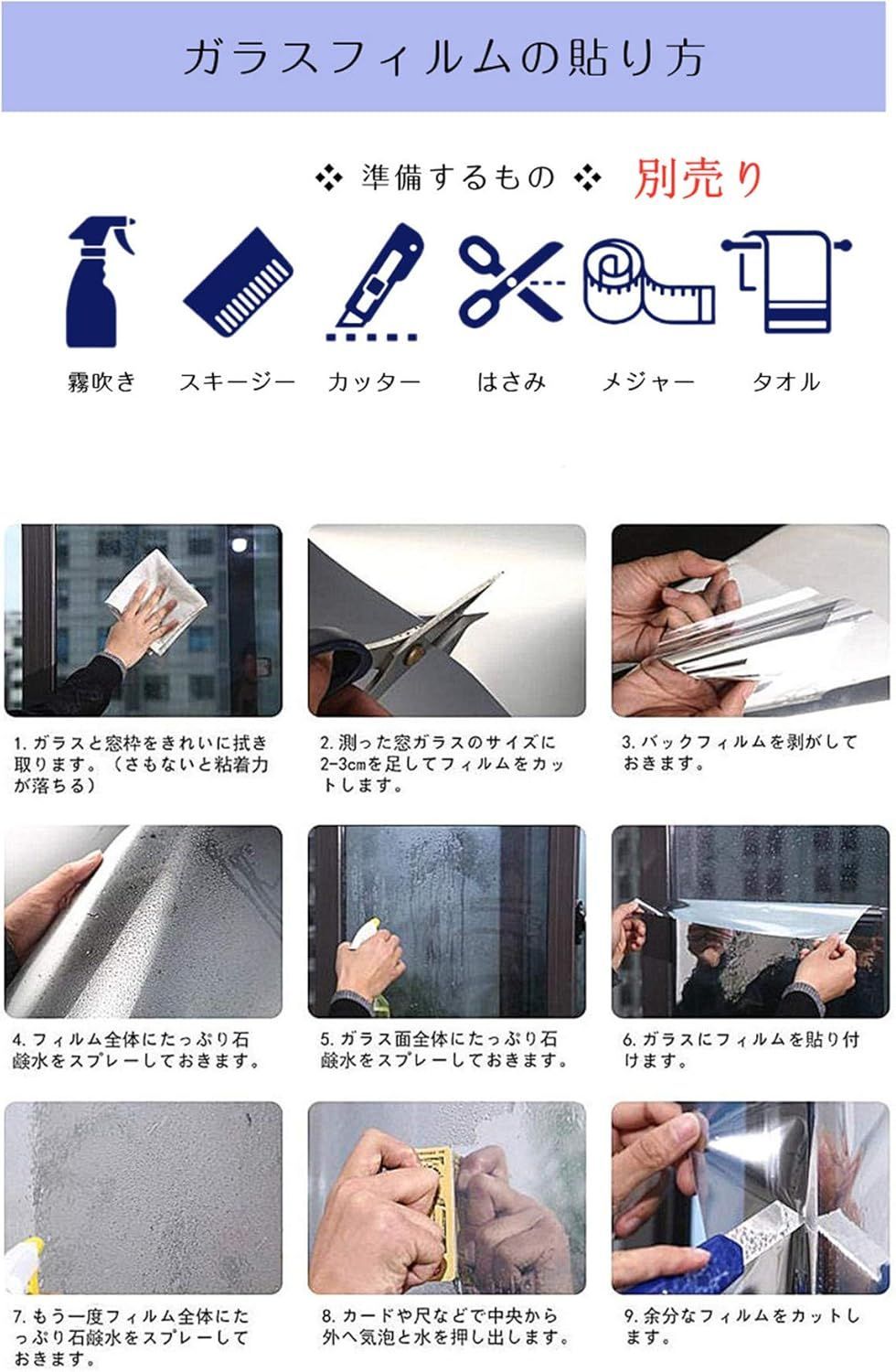 ガラスフィルムの貼り方

❖ 準備するもの ❖ 別売り

霧吹き スキージー カッター はさみ メジャー タオル

1. ガラスと窓枠をきれいに拭き取ります。（さもないと粘着力が落ちる）

2. 測った窓ガラスのサイズに2-3cmを足してフィルムをカットします。

3. バックフィルムを剥がしておきます。

4. フィルム全体にたっぷり石鹸水をスプレーしておきます。

5. ガラス面全体にたっぷり石鹸水をスプレーしておきます。

6. ガラスにフィルムを貼り付けます。

7. もう一度フィルム全体にたっぷり石鹸水をスプレーしておきます。

8. カードや尺などで中央から外へ気泡と水を押し出します。

9. 余分なフィルムをカットします。